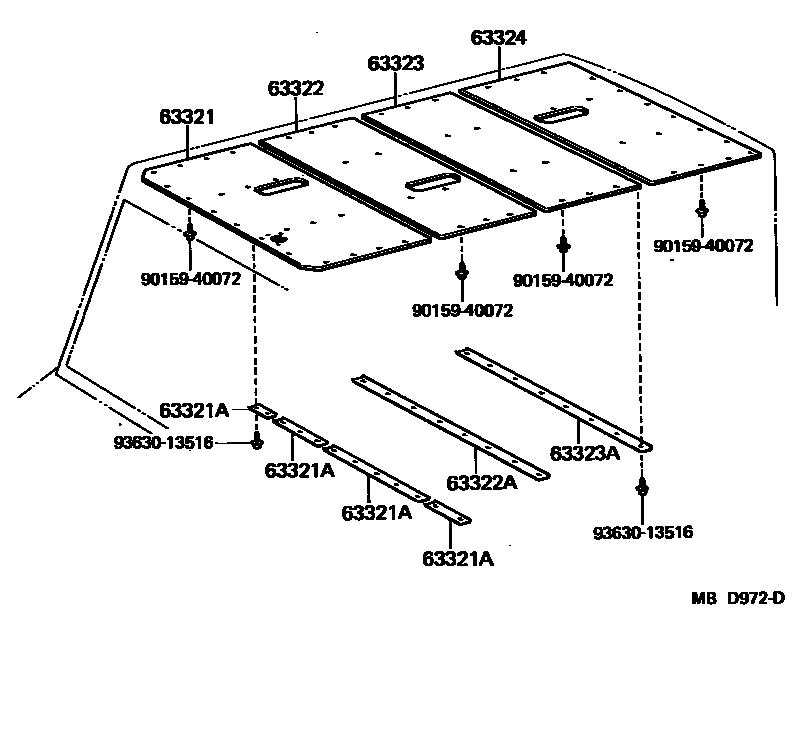 63324
63323
63322
63321
90159-40072
90159-40072
90159-40072
90159-40072
63321A
93630-13516
63321A
63321A
63321A
63322A
63323A
93630-13516
MB D972-D