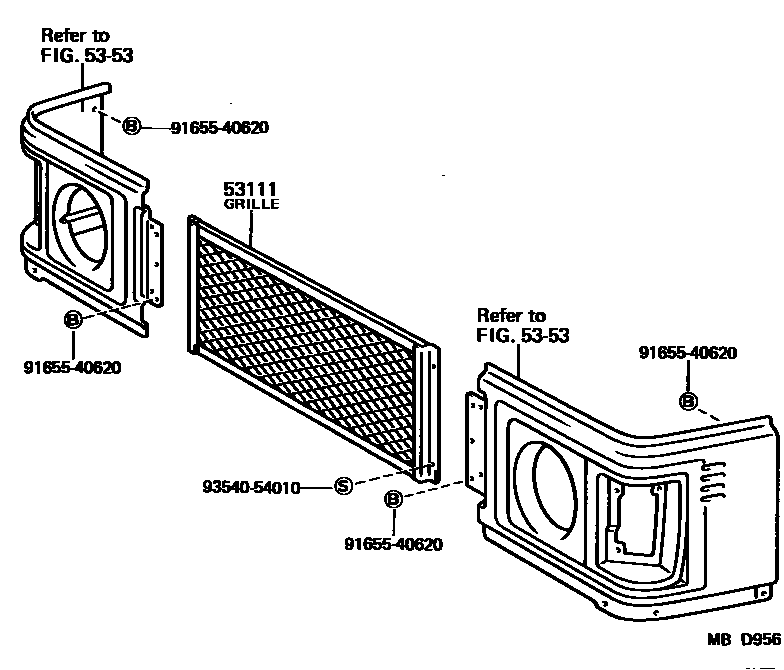 Refer to
FIG. 53-53

Ⓑ 91655-40620

53111
GRILLE

Ⓑ
91655-40620

Refer to
FIG. 53-53

91655-40620
Ⓑ

93540-54010 Ⓢ

Ⓑ
91655-40620

MB D956