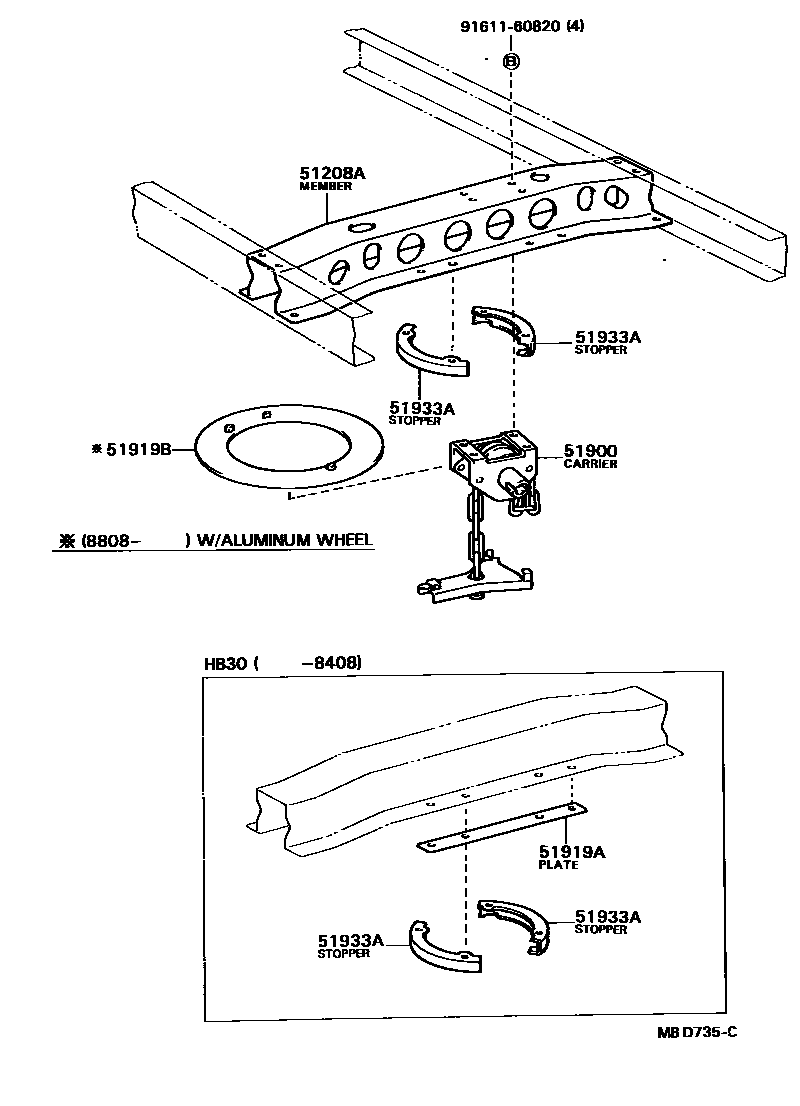 91611-60820 (4)

B

51208A
MEMBER

51933A
STOPPER

51933A
STOPPER

※51919B

51900
CARRIER

※ (8808- ) W/ALUMINUM WHEEL

HB30 ( -8408)

51919A
PLATE

51933A
STOPPER

51933A
STOPPER

MB D735-C