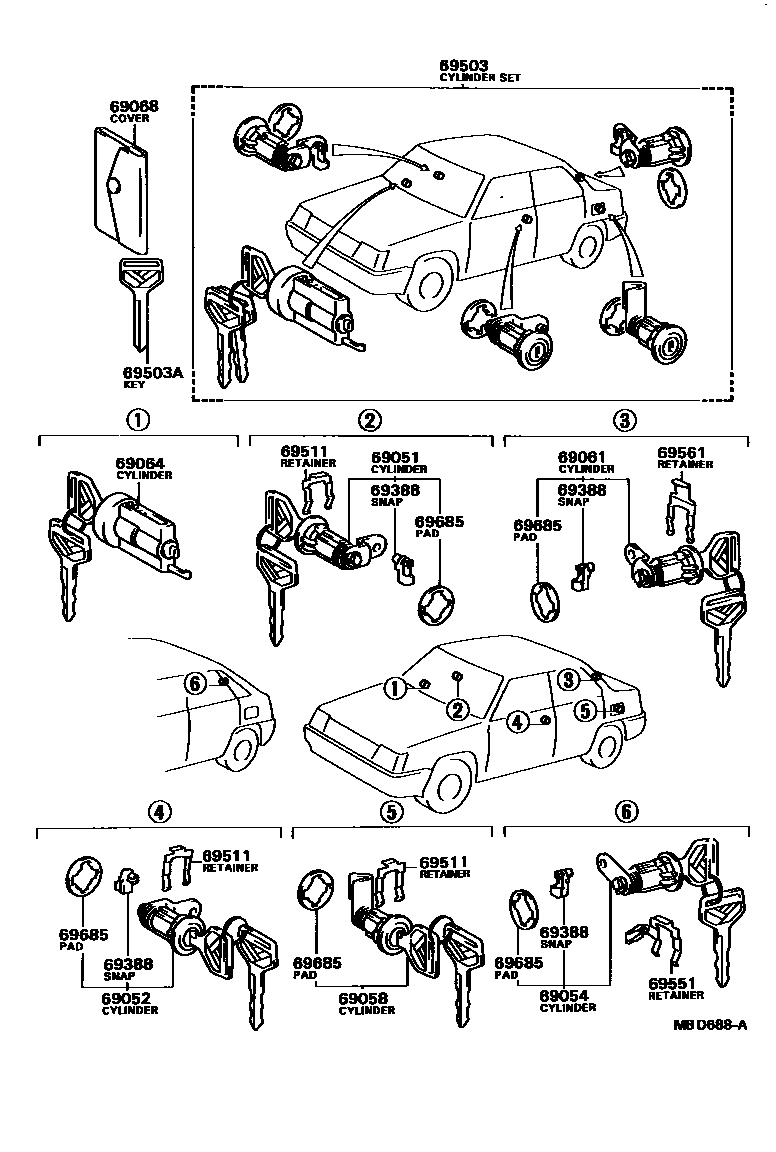 69503
CYLINDER SET

69068
COVER

69503A
KEY

①

69064
CYLINDER

②

69511
RETAINER

69051
CYLINDER

69388
SNAP

69685
PAD

③

69061
CYLINDER

69561
RETAINER

69388
SNAP

69685
PAD

⑥

①

②

③

④

⑤

④

69511
RETAINER

69685
PAD

69388
SNAP

69052
CYLINDER

⑤

69511
RETAINER

69685
PAD

69058
CYLINDER

⑥

69685
PAD

69388
SNAP

69054
CYLINDER

69551
RETAINER

MBD688-A