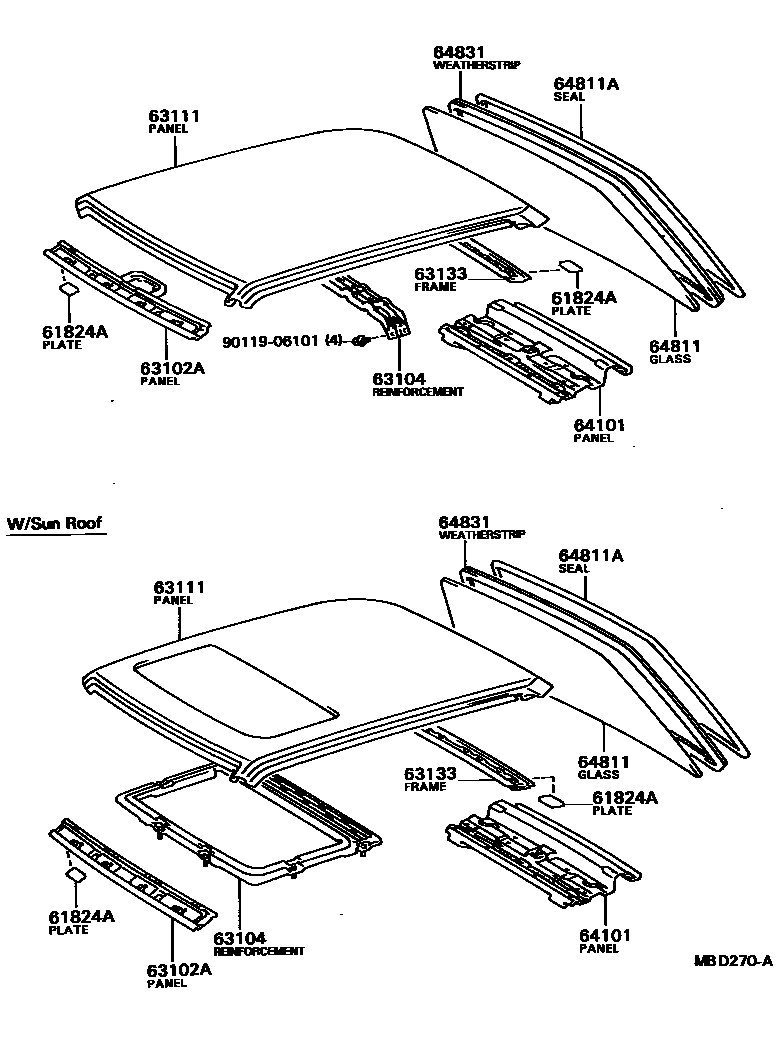 64831
WEATHERSTRIP
64811A
SEAL
63111
PANEL
63133
FRAME
61824A
PLATE
61824A
PLATE
63102A
PANEL
90119-06101 (4)
63104
REINFORCEMENT
64811
GLASS
64101
PANEL

W/Sun Roof

64831
WEATHERSTRIP
64811A
SEAL
63111
PANEL
64811
GLASS
63133
FRAME
61824A
PLATE
61824A
PLATE
63104
REINFORCEMENT
63102A
PANEL
64101
PANEL

MBD270-A