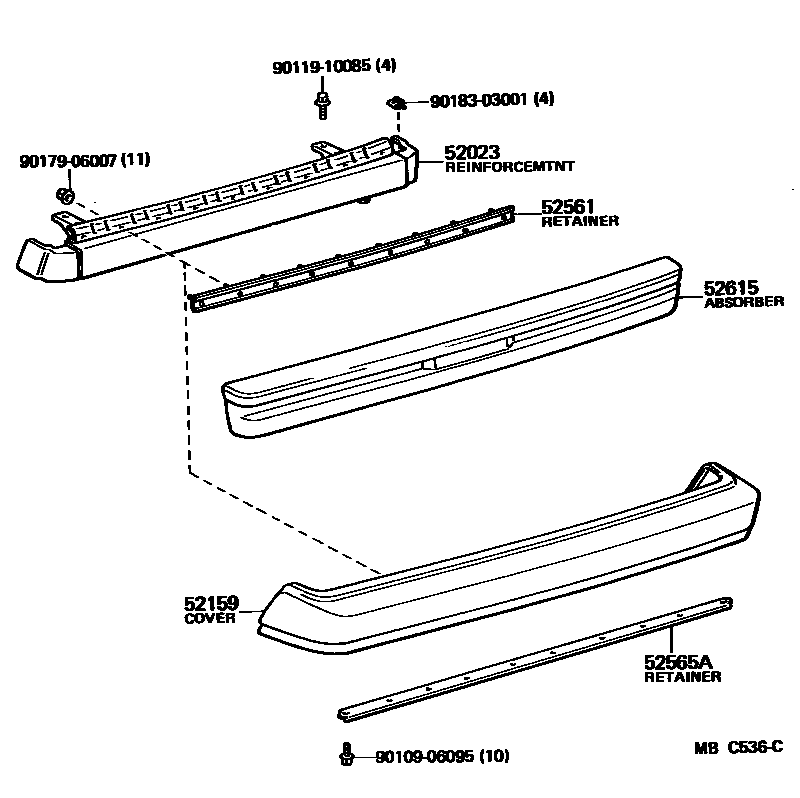 90119-10085 (4)
90183-03001 (4)
90179-06007 (11)
52023
REINFORCEMTNT
52561
RETAINER
52615
ABSORBER
52159
COVER
52565A
RETAINER
90109-06095 (10)
MB C536-C