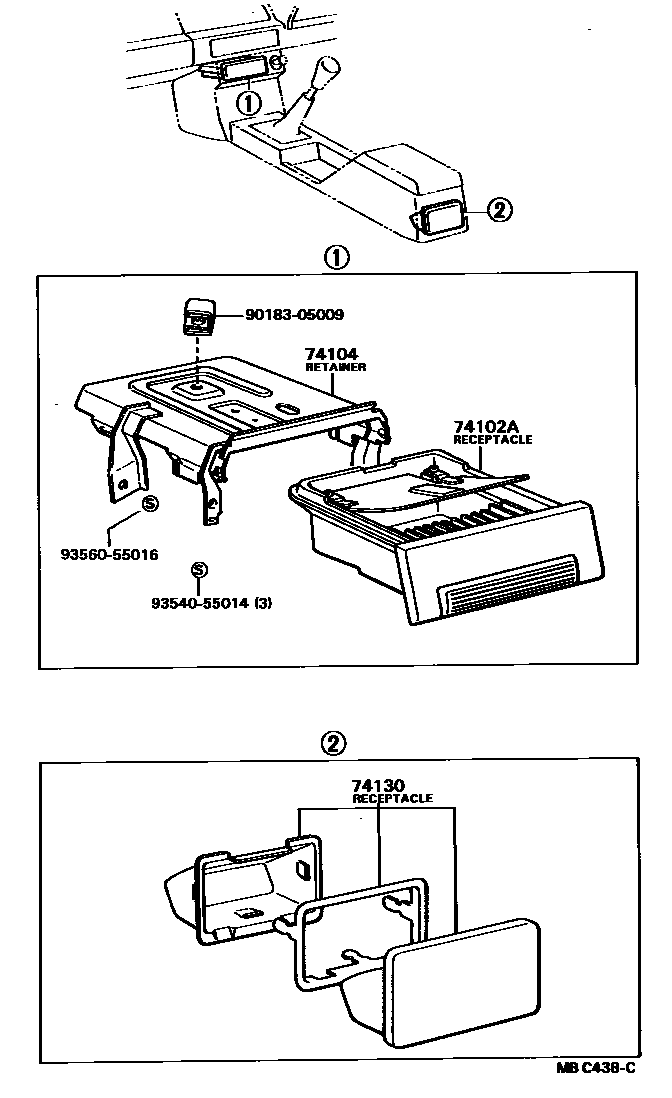 ①

②

①

90183-05009

74104
RETAINER

74102A
RECEPTACLE

S

93560-55016

S

93540-55014 (3)

②

74130
RECEPTACLE

MB C438-C