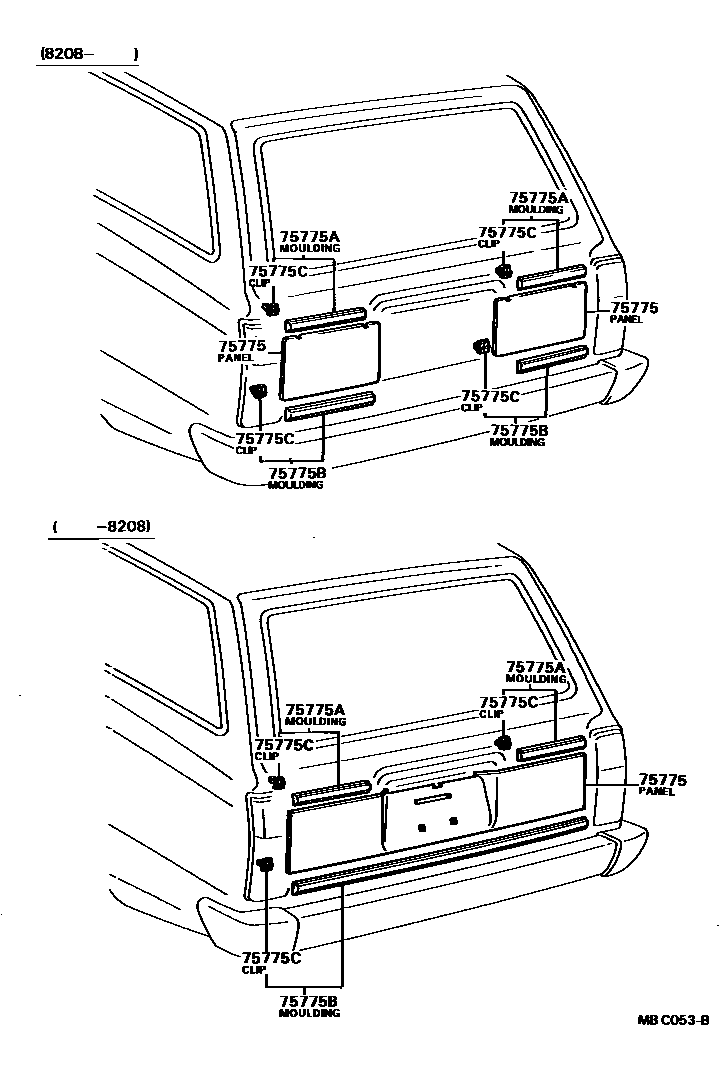 (8208– )

75775A
MOULDING
75775C
CLIP
75775A
MOULDING
75775C
CLIP
75775
PANEL
75775
PANEL
75775C
CLIP
75775B
MOULDING
75775C
CLIP
75775B
MOULDING

( –8208)

75775A
MOULDING
75775C
CLIP
75775A
MOULDING
75775C
CLIP
75775
PANEL
75775C
CLIP
75775B
MOULDING

MB C053-B