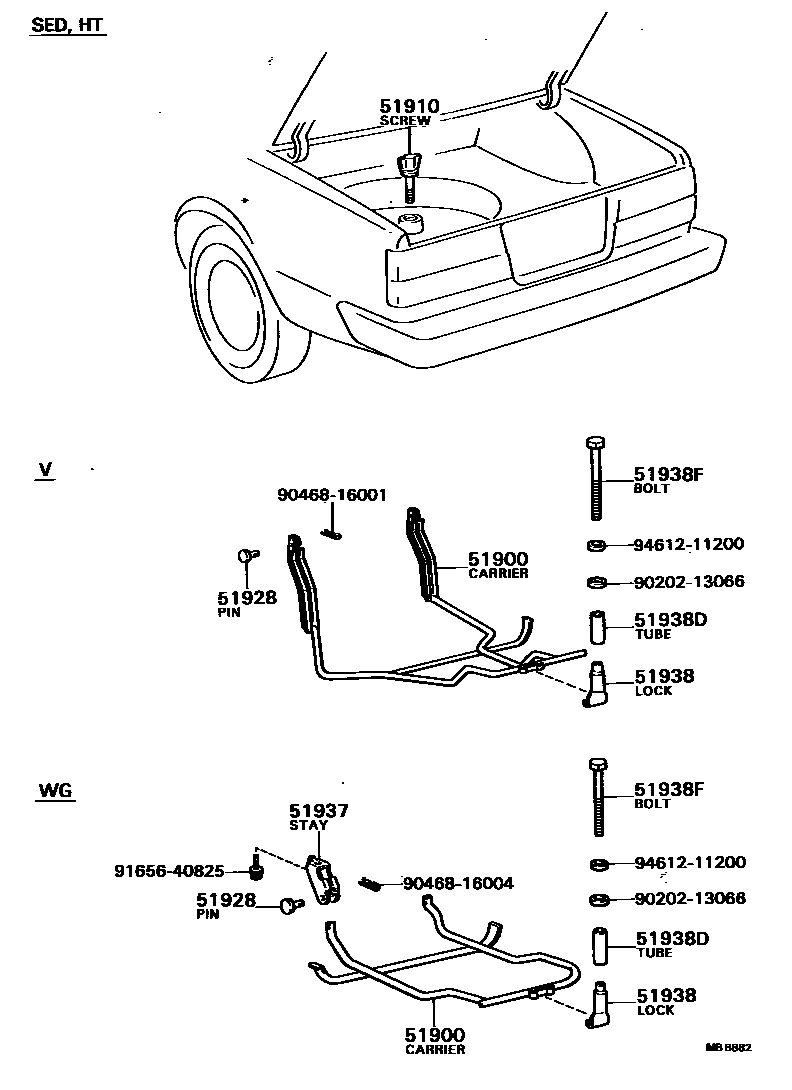 SED, HT

51910
SCREW

V

90468-16001

51928
PIN

51900
CARRIER

51938F
BOLT

94612-11200

90202-13066

51938D
TUBE

51938
LOCK

WG

51937
STAY

91656-40825

51928
PIN

90468-16004

51900
CARRIER

51938F
BOLT

94612-11200

90202-13066

51938D
TUBE

51938
LOCK

MB 8882