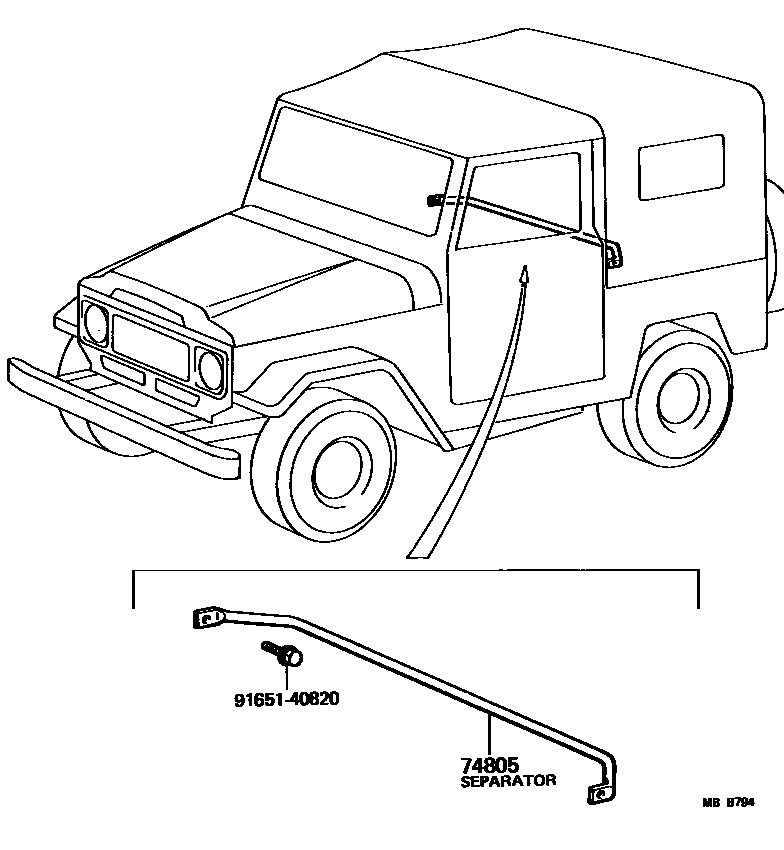 91651-40820

74805
SEPARATOR

MB B794