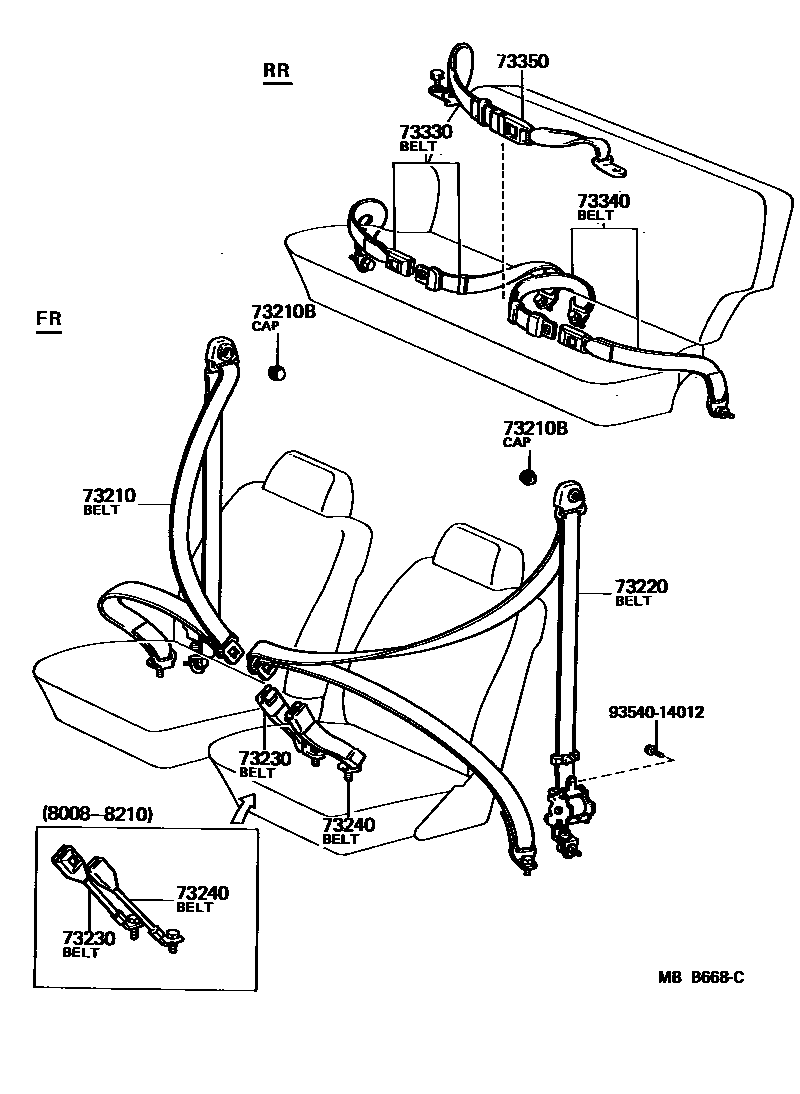 RR

73350

73330
BELT

73340
BELT

FR

73210B
CAP

73210B
CAP

73210
BELT

73220
BELT

93540-14012

73230
BELT

73240
BELT

(8008–8210)

73240
BELT

73230
BELT

MB B668-C