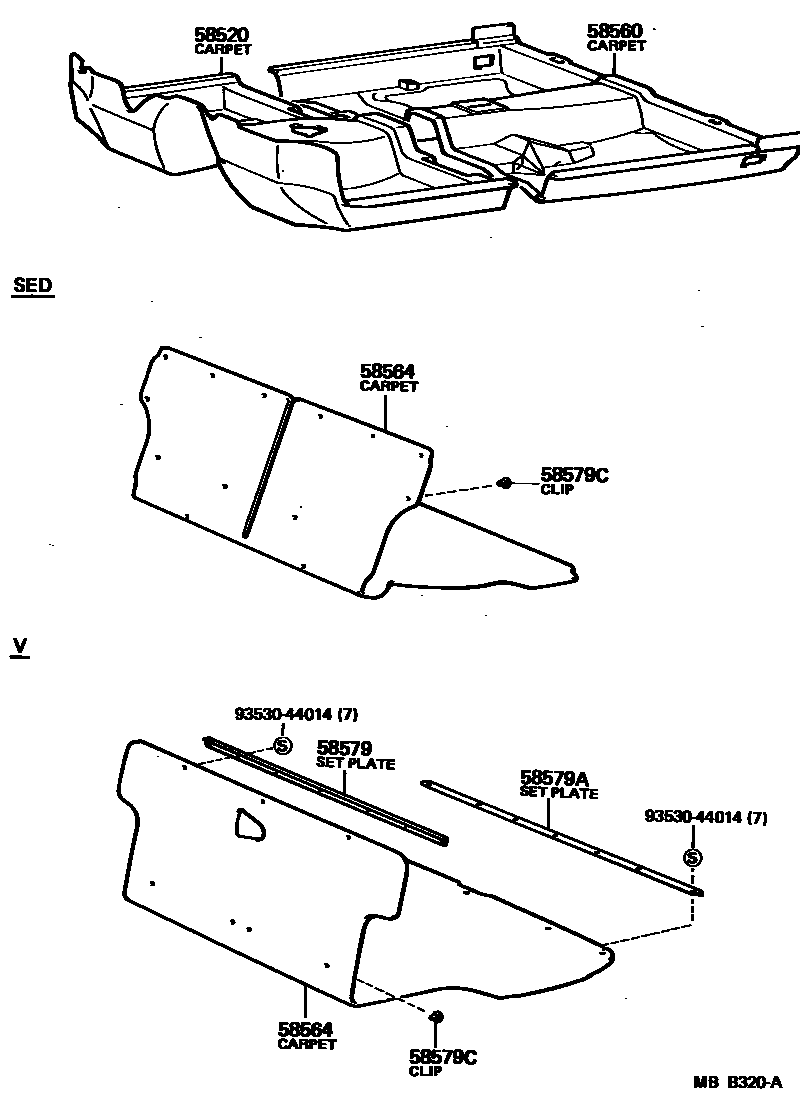 58520
CARPET

58560
CARPET

SED

58564
CARPET

58579C
CLIP

V

93530-44014 (7)

S

58579
SET PLATE

58579A
SET PLATE

93530-44014 (7)

S

58564
CARPET

58579C
CLIP

MB B320-A