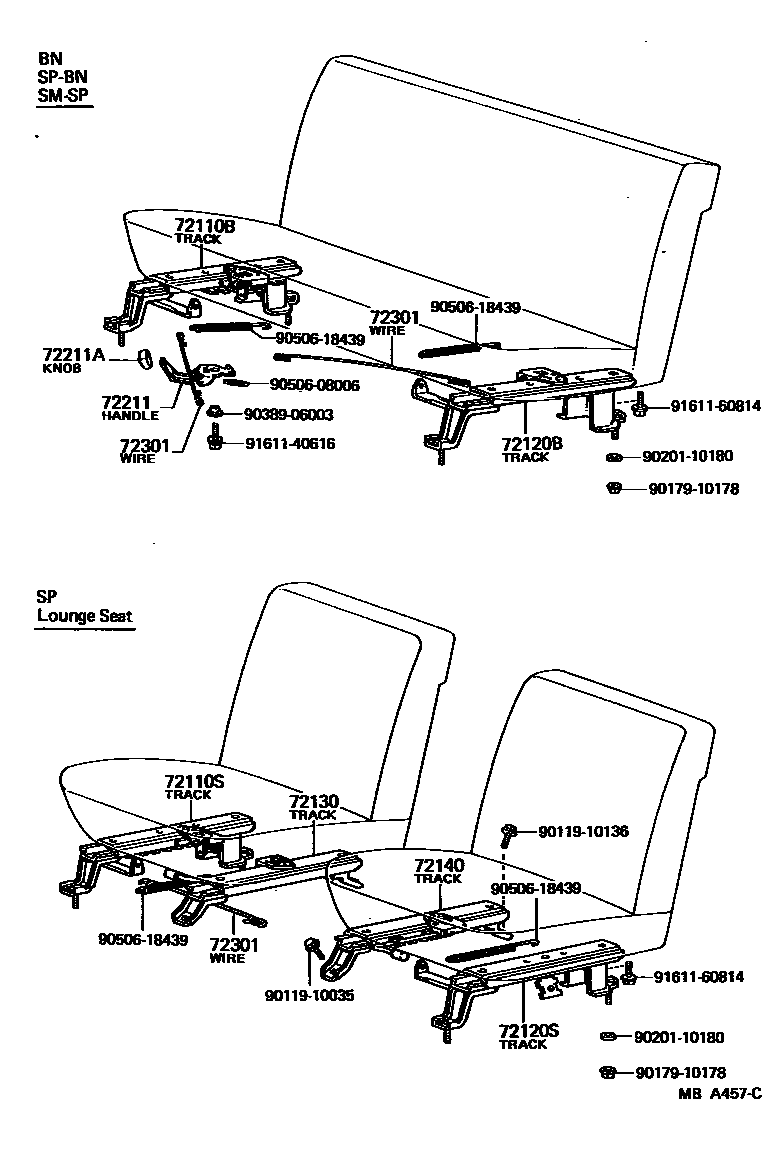 BN
SP-BN
SM-SP

72110B
TRACK
72301
WIRE
90506-18439
90506-18439
72211A
KNOB
90506-08006
72211
HANDLE
90389-06003
72301
WIRE
91611-40616
91611-60814
72120B
TRACK
90201-10180
90179-10178

SP
Lounge Seat

72110S
TRACK
72130
TRACK
90119-10136
72140
TRACK
90506-18439
90506-18439
72301
WIRE
90119-10035
91611-60814
72120S
TRACK
90201-10180
90179-10178
MB A457-C