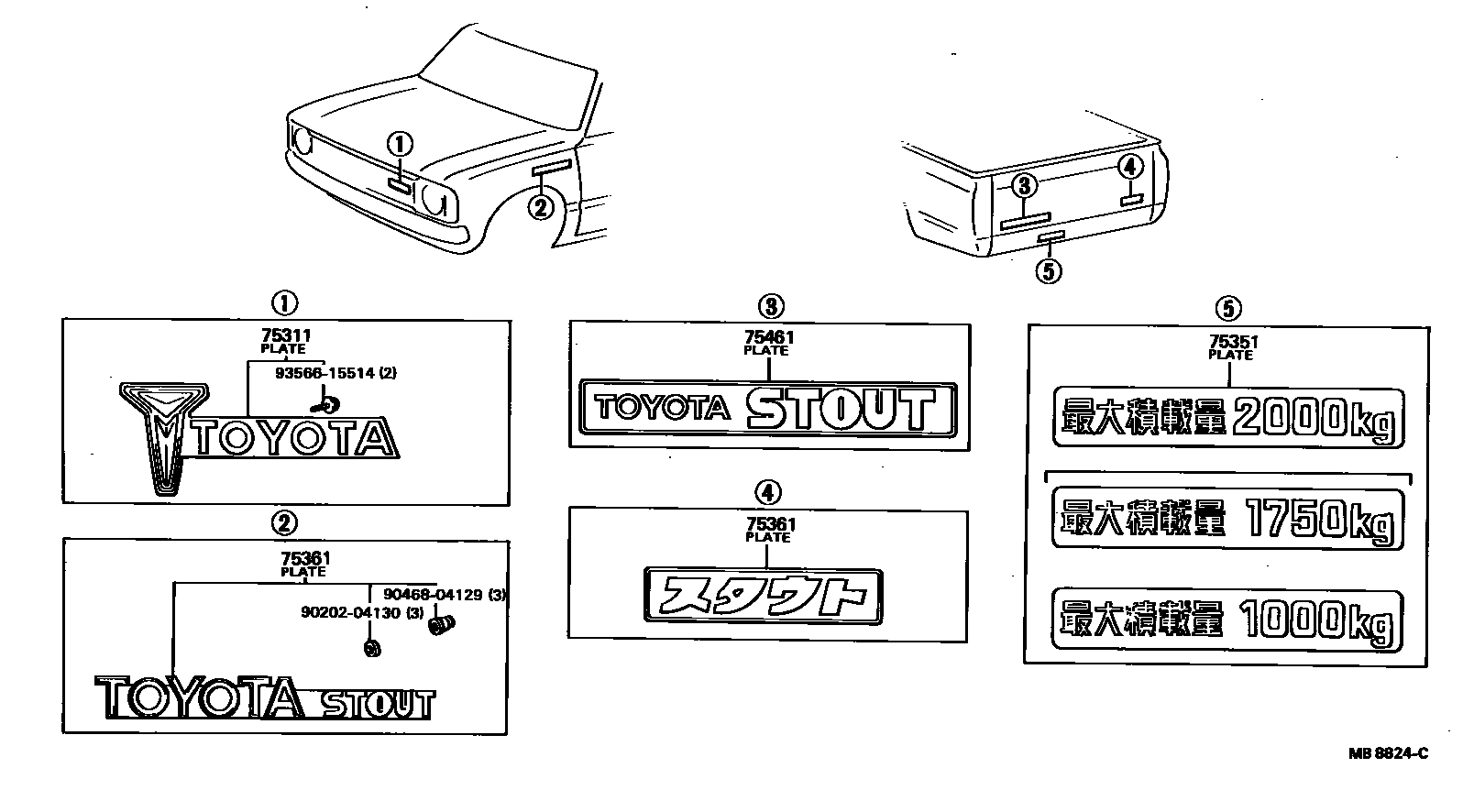 ①

②

③

④

⑤

①

75311
PLATE

93566-15514 (2)

TOYOTA

②

75361
PLATE

90468-04129 (3)

90202-04130 (3)

TOYOTA STOUT

③

75461
PLATE

TOYOTA STOUT

④

75361
PLATE

スタウト

⑤

75351
PLATE

最大積載量 2000kg

最大積載量 1750kg

最大積載量 1000kg

MB 8824-C