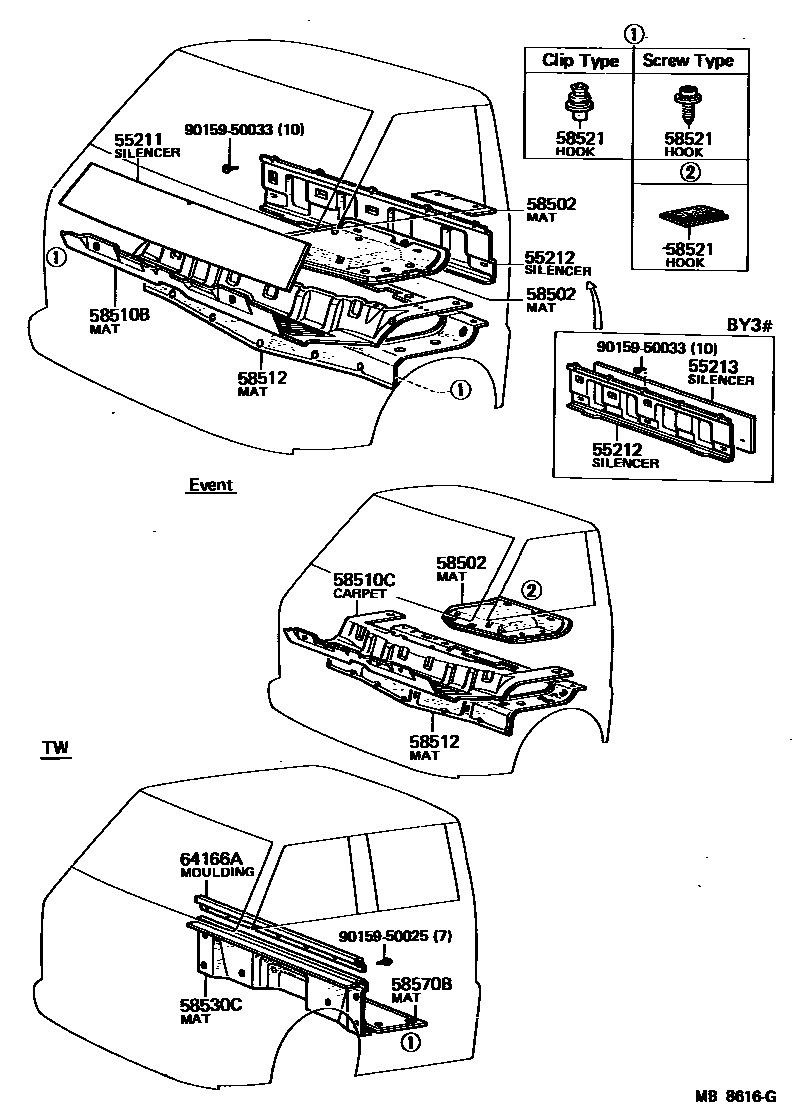 ①

| Clip Type | Screw Type |
|---|---|
| 58521 HOOK | 58521 HOOK |
| | ② |
| | 58521 HOOK |

55211
SILENCER

90159-50033 (10)

58502
MAT

55212
SILENCER

58502
MAT

①

58510B
MAT

58512
MAT

①

BY3#

90159-50033 (10)

55213
SILENCER

55212
SILENCER

Event

58510C
CARPET

58502
MAT

②

58512
MAT

TW

64166A
MOULDING

90159-50025 (7)

58570B
MAT

58530C
MAT

①

MB 8616-G