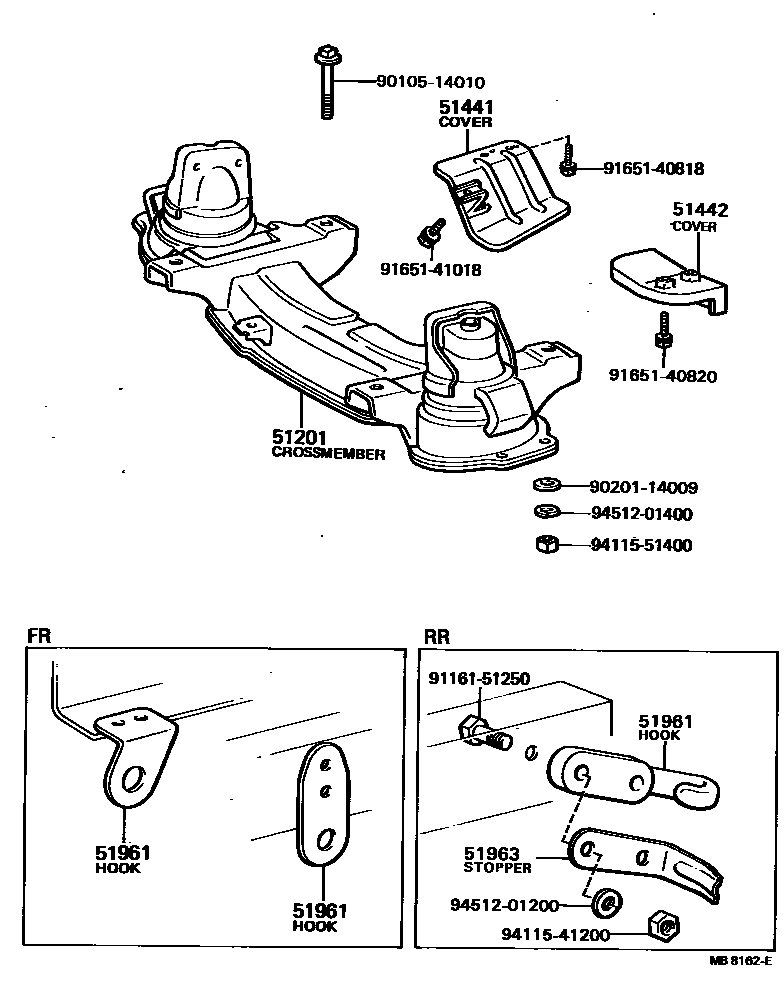 90105-14010

51441
COVER

91651-40818

91651-41018

51442
COVER

91651-40820

51201
CROSSMEMBER

90201-14009
94512-01400
94115-51400

FR

51961
HOOK

51961
HOOK

RR

91161-51250

51961
HOOK

51963
STOPPER

94512-01200

94115-41200

MB 8162-E