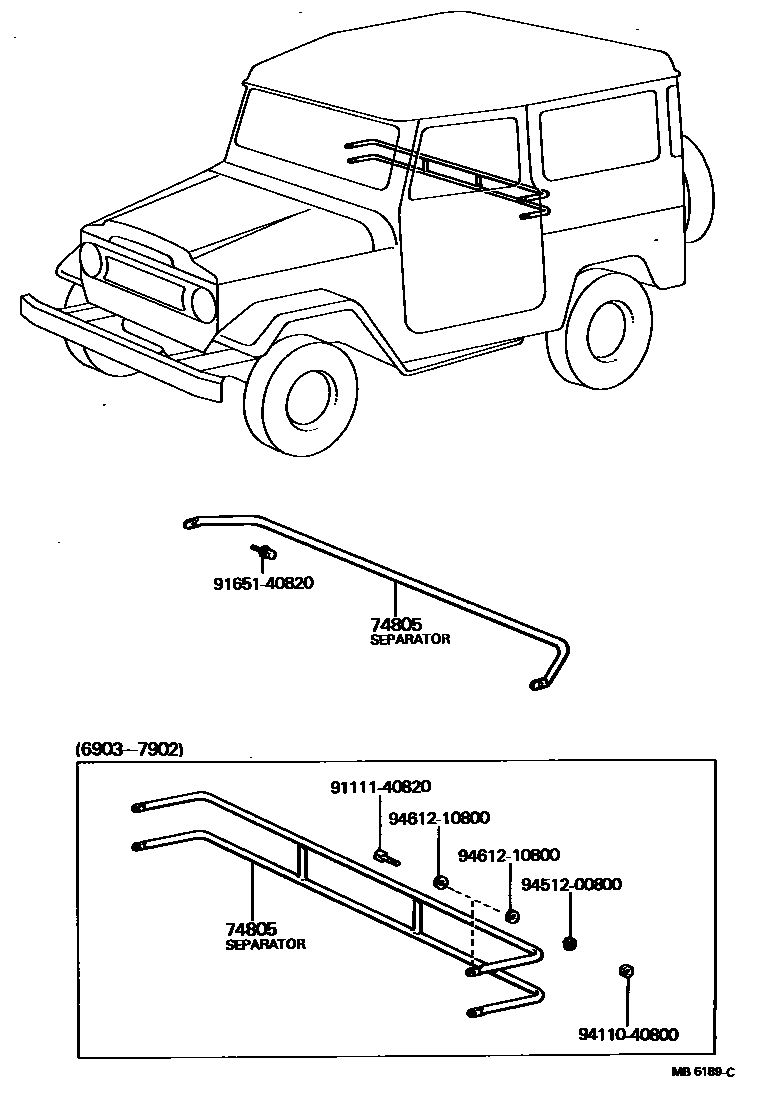 91651-40820

74805
SEPARATOR

(6903–7902)

91111-40820

94612-10800

94612-10800

94512-00800

74805
SEPARATOR

94110-40800

MB 6189-C