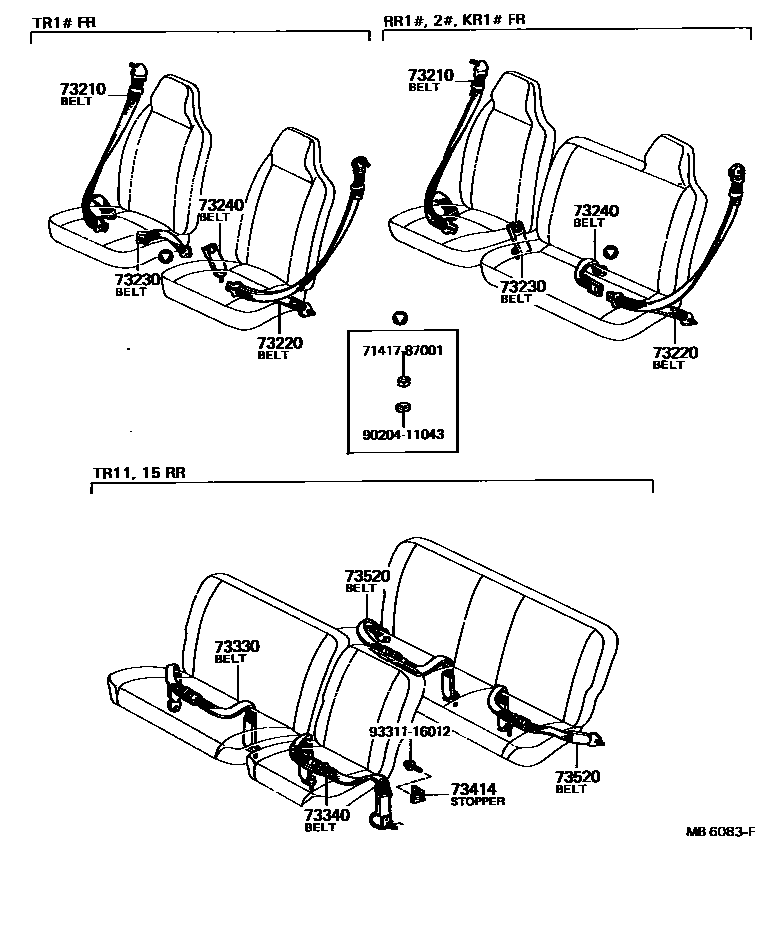 TR1# FR

73210
BELT

73240
BELT

73230
BELT

73220
BELT

RR1#, 2#, KR1# FR

73210
BELT

73240
BELT

73230
BELT

73220
BELT

71417-87001

90204-11043

TR11, 15 RR

73520
BELT

73330
BELT

93311-16012

73414
STOPPER

73340
BELT

73520
BELT

MB 6083-F