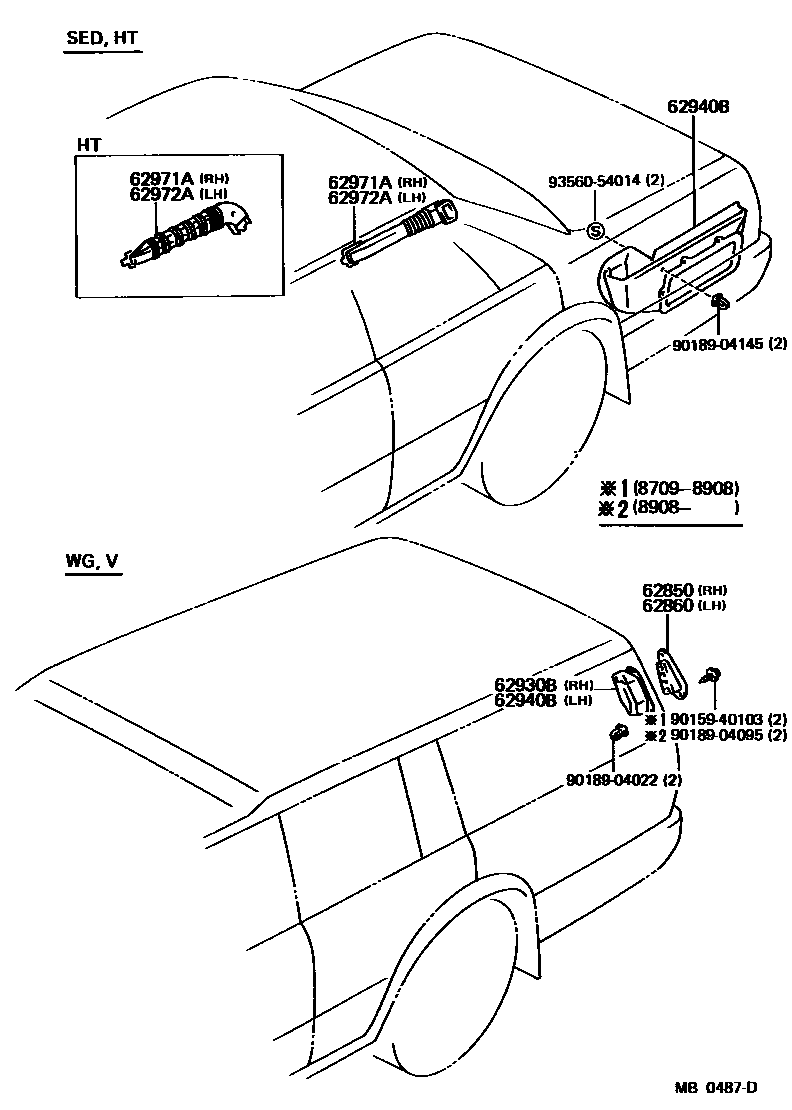 SED, HT

HT

62971A (RH)
62972A (LH)

62971A (RH)
62972A (LH)

62940B

93560-54014 (2)

S

90189-04145 (2)

※1 (8709–8908)
※2 (8908–      )

WG, V

62850 (RH)
62860 (LH)

62930B (RH)
62940B (LH)

※1 90159-40103 (2)
※2 90189-04095 (2)

90189-04022 (2)

MB 0487-D