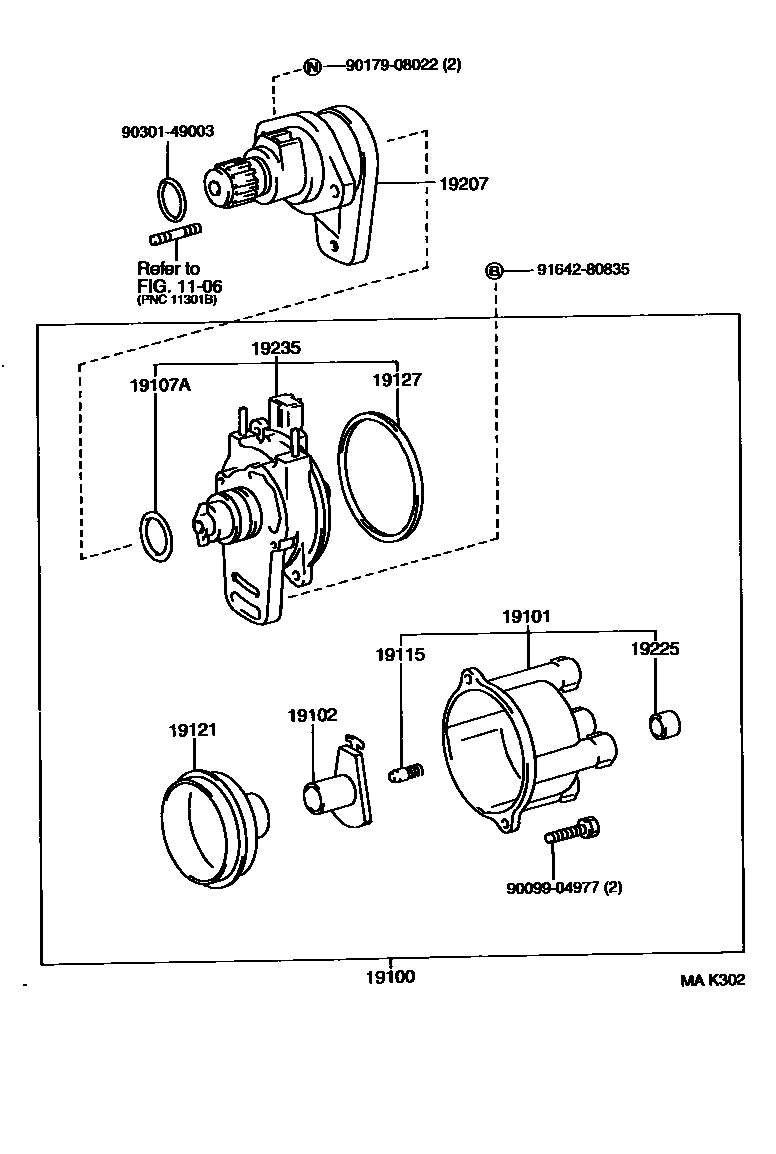 N 90179-08022 (2)

90301-49003

19207

Refer to FIG. 11-06 (PNC 11301B)

B 91642-80835

19235

19107A

19127

19101

19115

19225

19121

19102

90099-04977 (2)

19100

MA K302