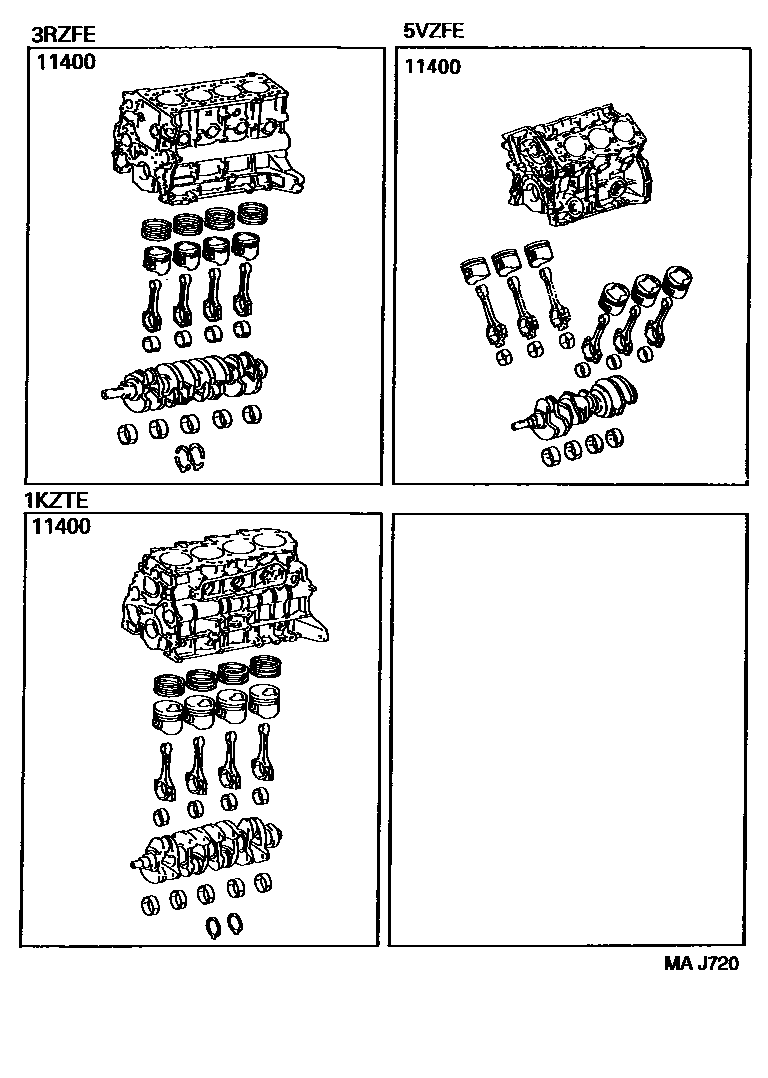 3RZFE

11400

5VZFE

11400

1KZTE

11400

MA J720