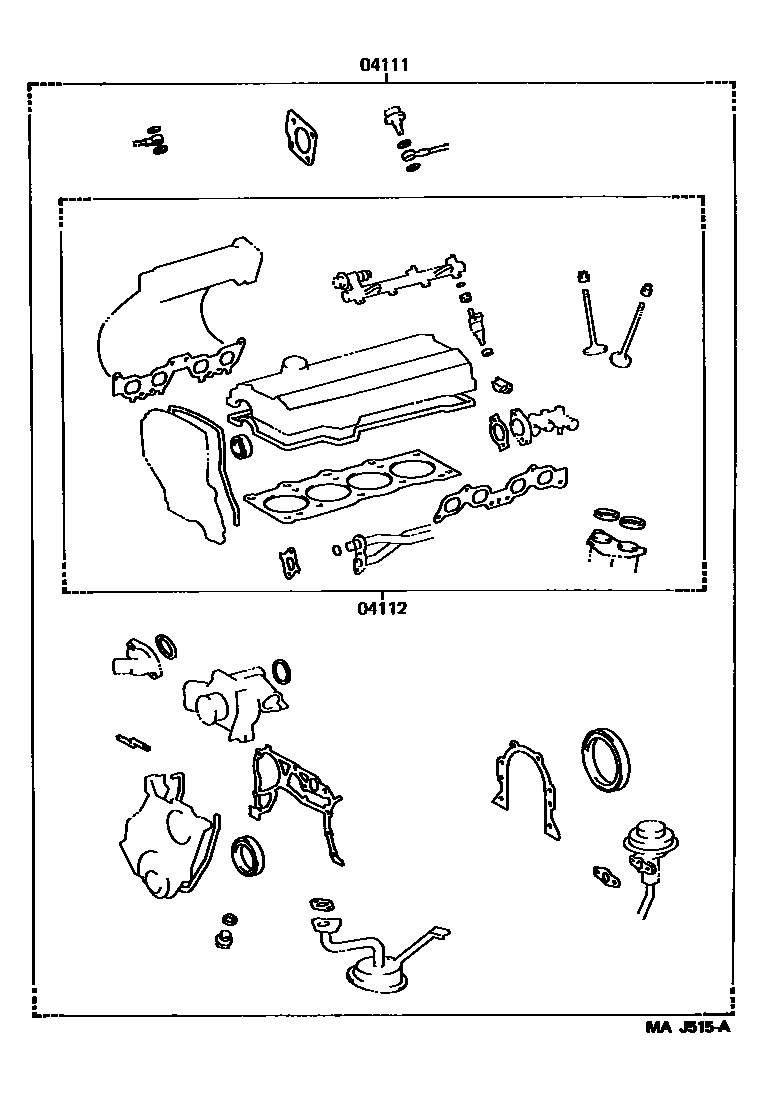 04111

04112

MA J515-A