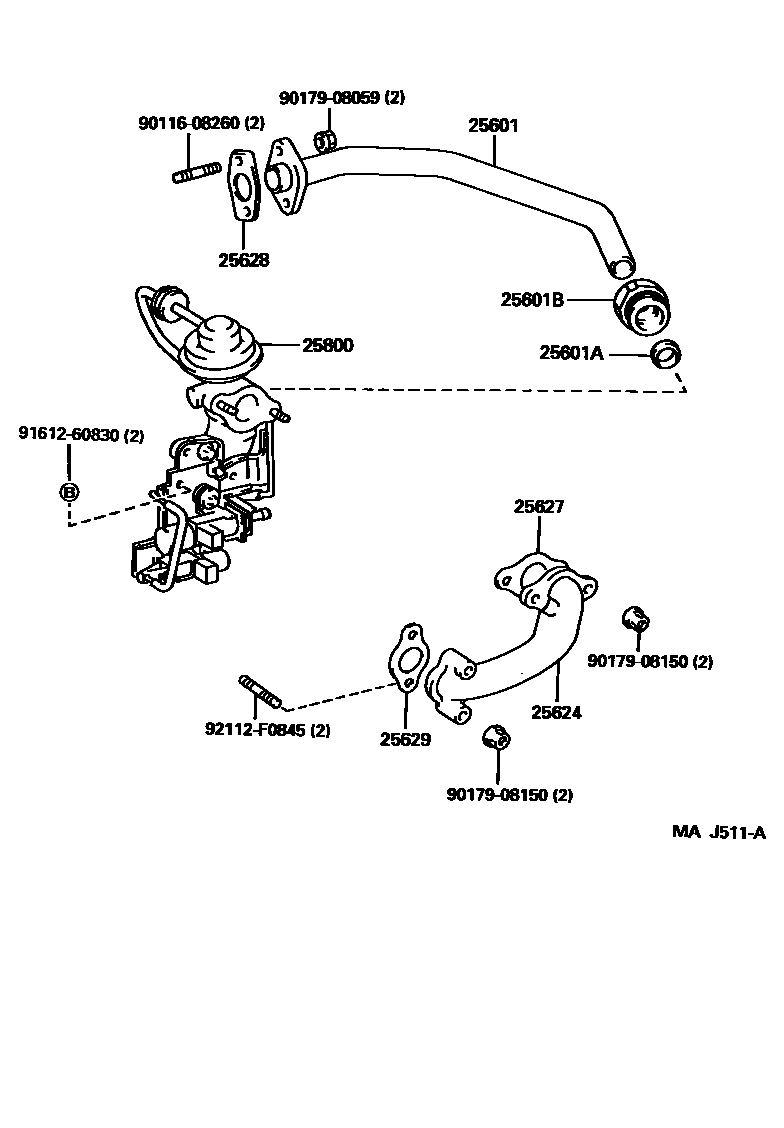 90179-08059 (2)
90116-08260 (2)
25601
25628
25601B
25800
25601A
91612-60830 (2)
B
25627
90179-08150 (2)
92112-F0845 (2)
25629
25624
90179-08150 (2)
MA J511-A