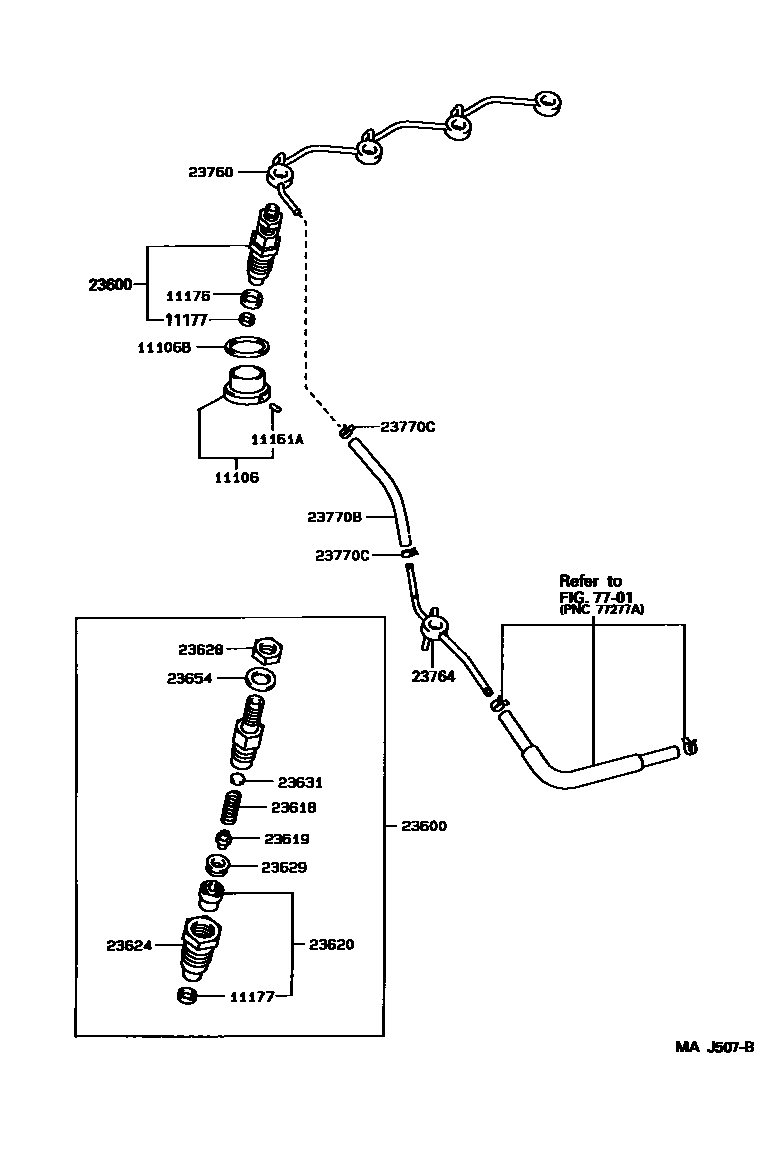 23760
23600
11176
11177
11106B
11161A
11106
23770C
23770B
23770C
Refer to
FIG. 77-01
(PNC 77277A)
23764
23628
23654
23631
23618
23619
23629
23600
23624
23620
11177
MA J507-B