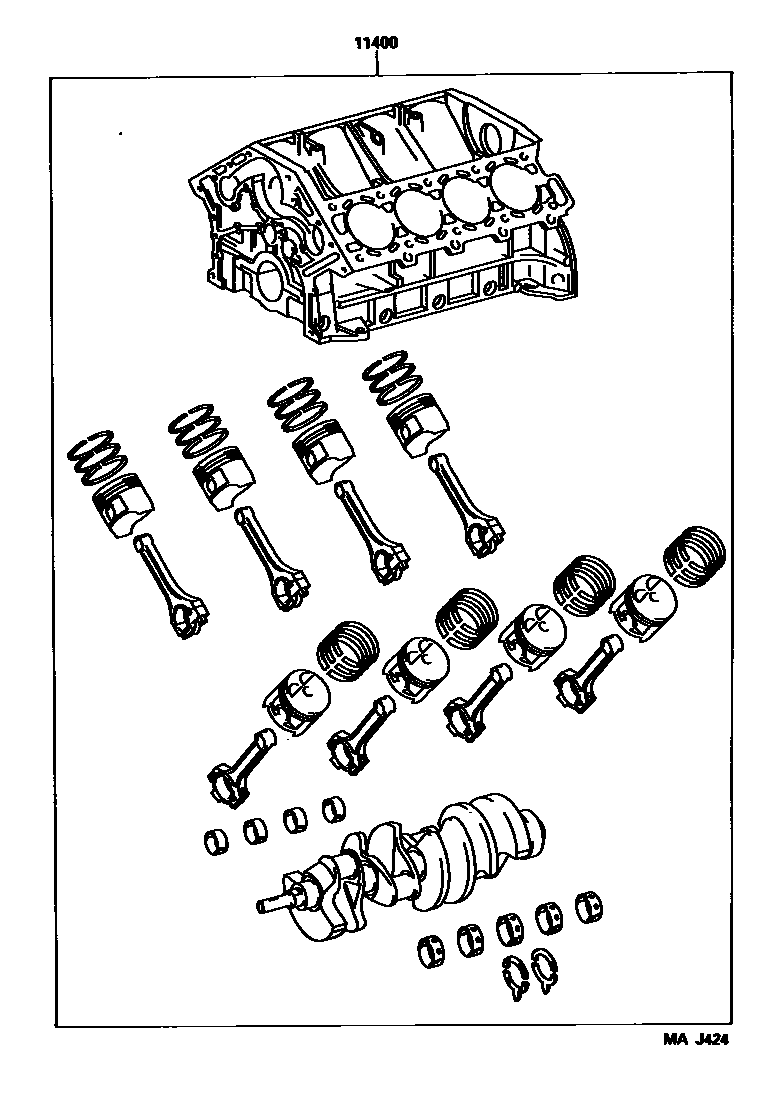 11400

MA J424