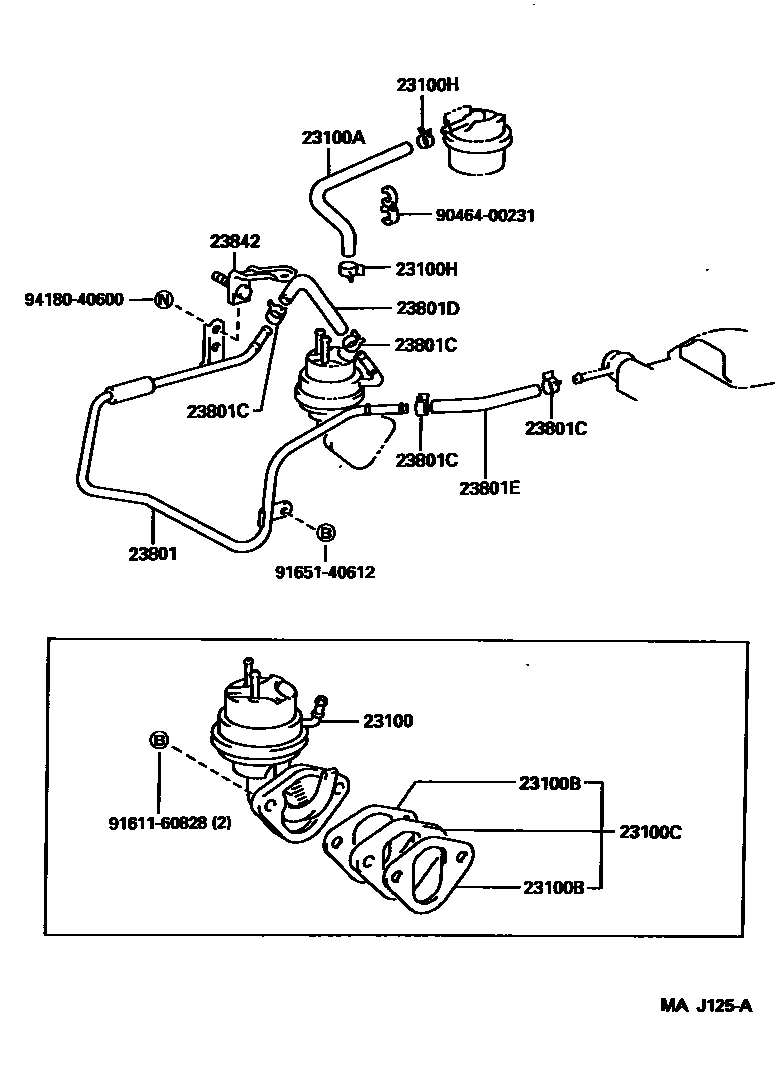 23100H
23100A
90464-00231
23842
23100H
94180-40600
N
23801D
23801C
23801C
23801C
23801C
23801E
23801
B
91651-40612
23100
B
91611-60828 (2)
23100B
23100C
23100B
MA J125-A