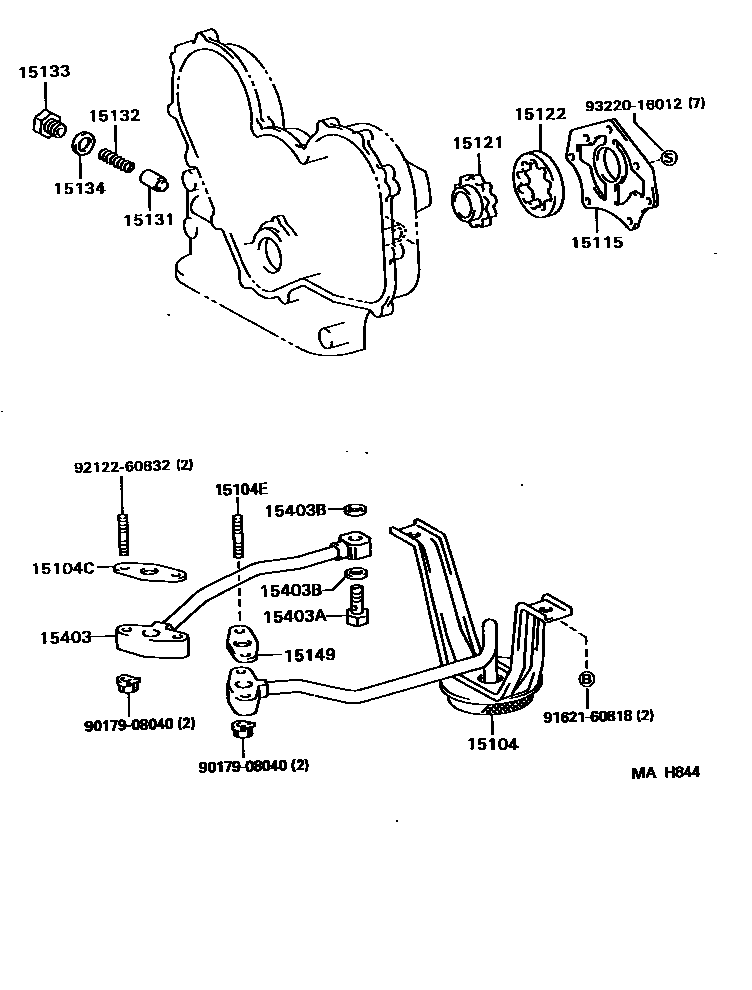 15133
15132
15134
15131
15121
15122
93220-16012 (7)
S
15115

92122-60832 (2)
15104E
15403B
15104C
15403B
15403A
15403
15149
B
90179-08040 (2)
91621-60818 (2)
15104
90179-08040 (2)
MA H844