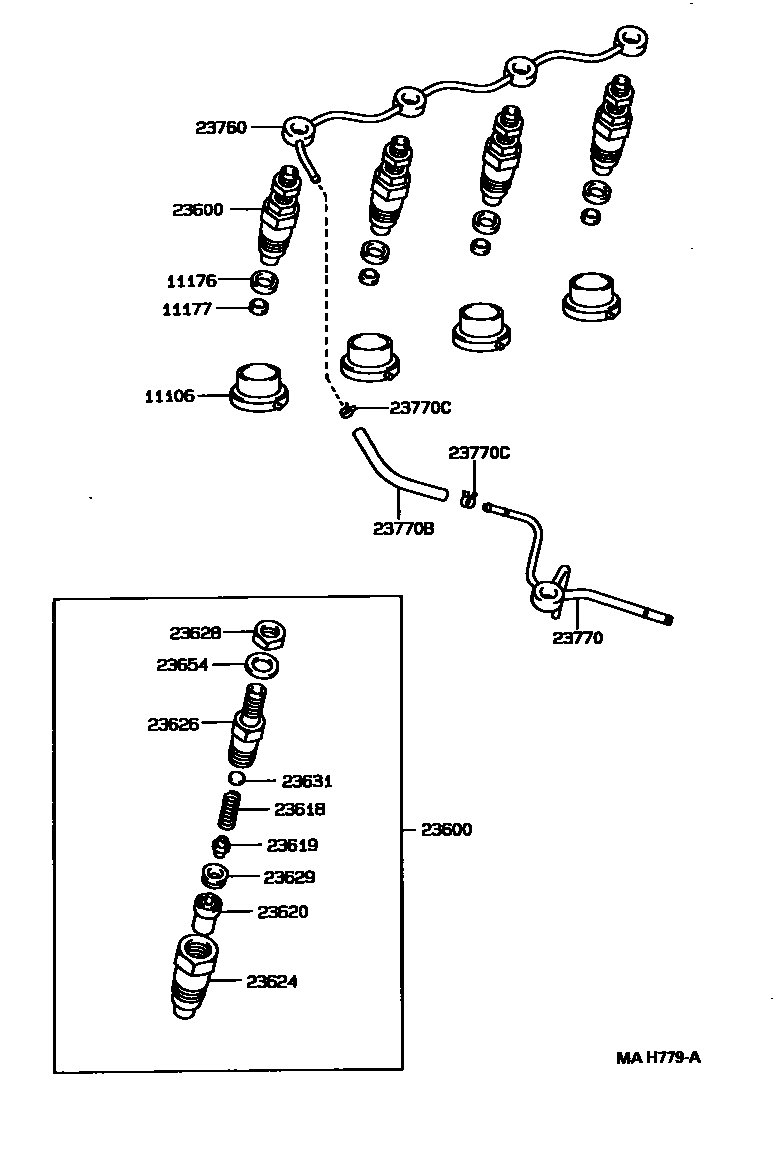 23760

23600

11176

11177

11106

23770C

23770C

23770B

23770

23628

23654

23626

23631

23618

23619

23629

23620

23624

23600

MA H779-A