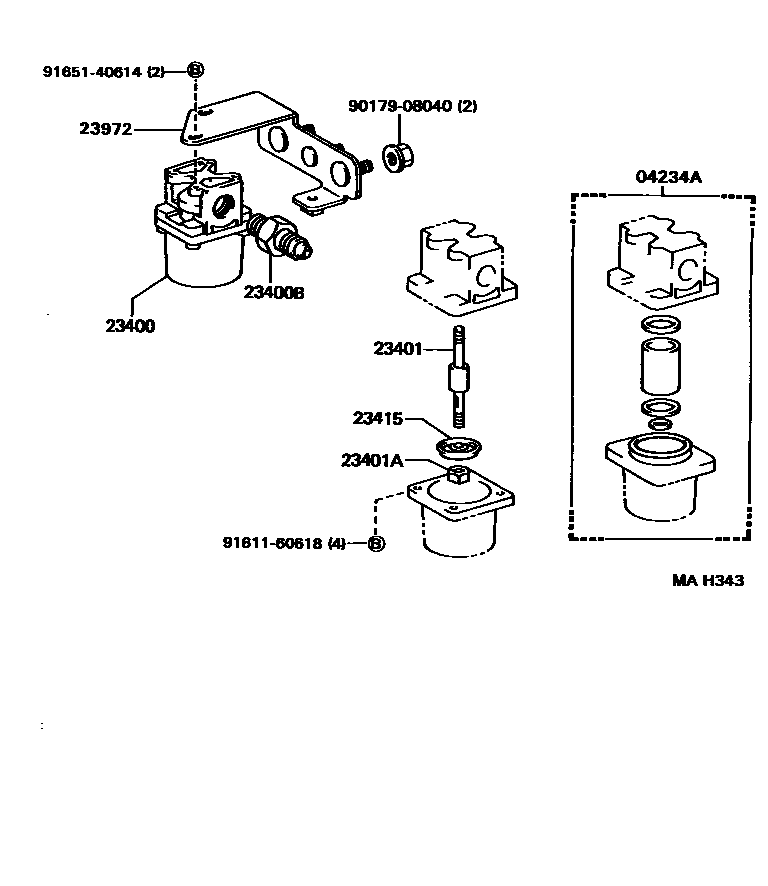 91651-40614 (2) B
23972
90179-08040 (2)
04234A
23400B
23400
23401
23415
23401A
91611-60618 (4) B
MA H343