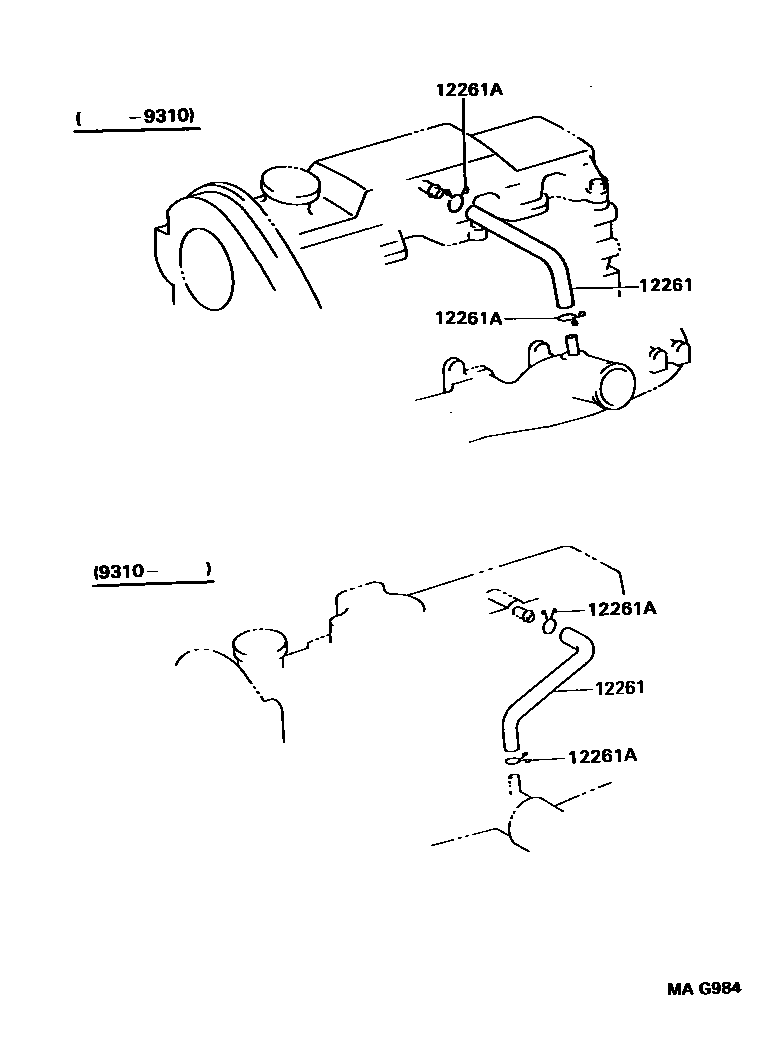 ( -9310)

12261A

12261

12261A

(9310- )

12261A

12261

12261A

MA G984