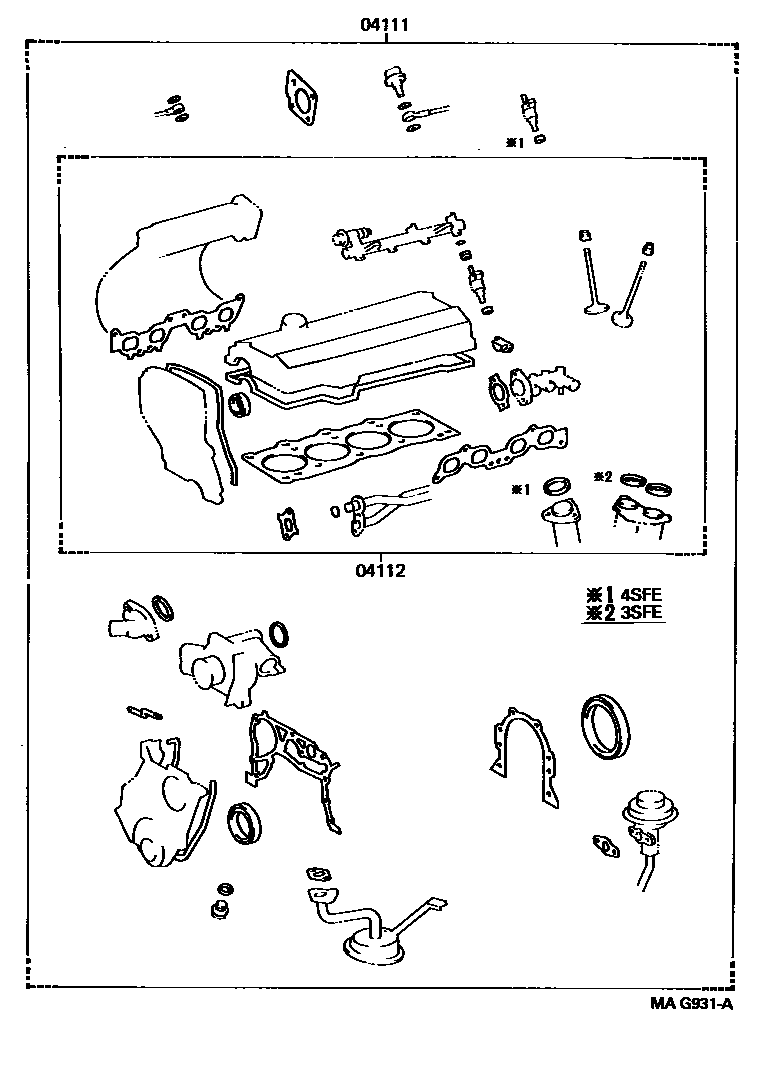 04111

※1

※1

※2

04112

※1 4SFE
※2 3SFE

MA G931-A