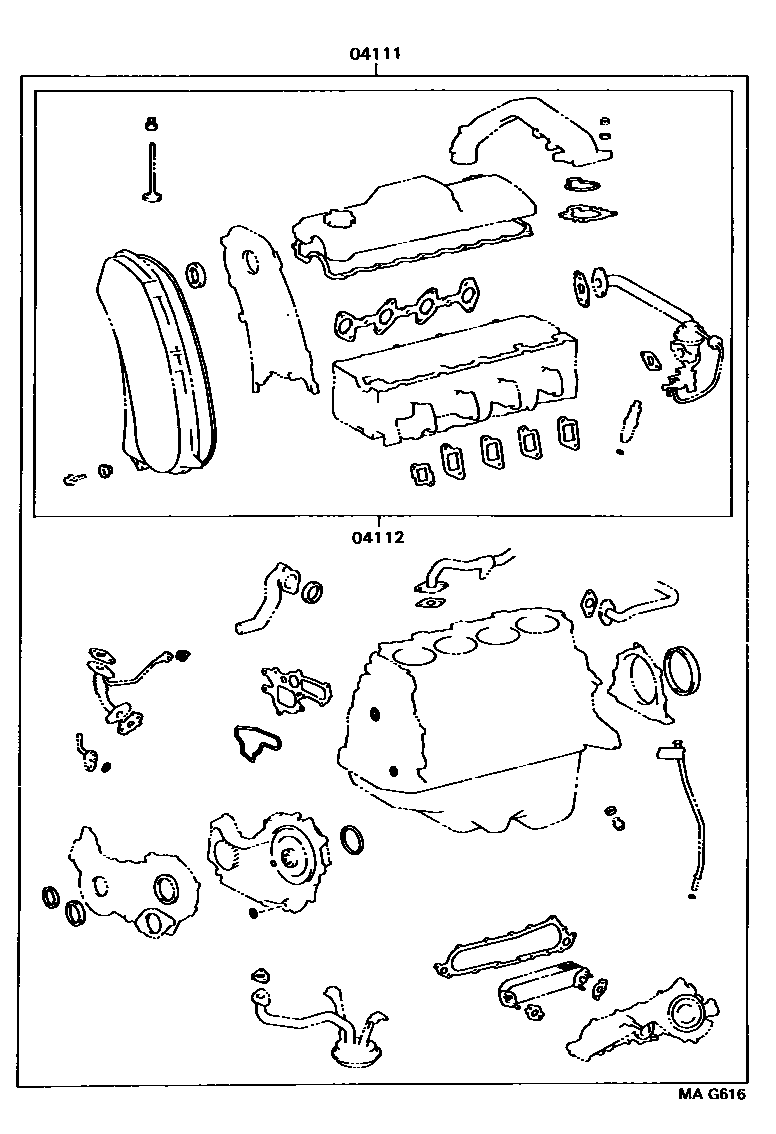 04111

04112

MA G616