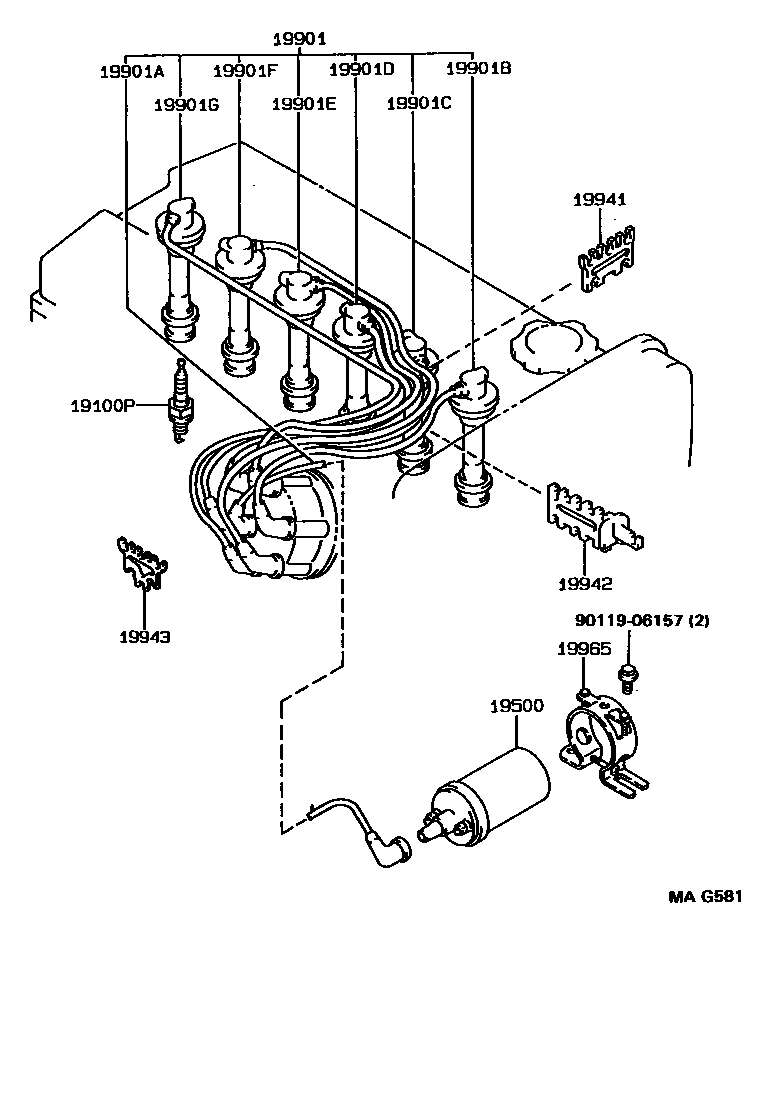 19901
19901A
19901F
19901D
19901B
19901G
19901E
19901C
19941
19100P
19942
19943
90119-06157 (2)
19965
19500
MA G581