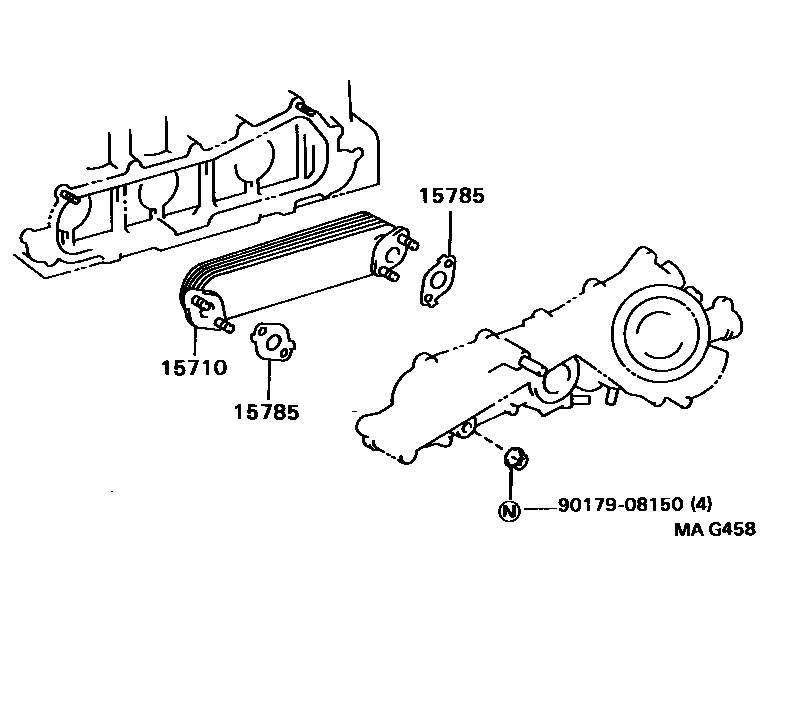 15785

15710

15785

N 90179-08150 (4)

MA G458