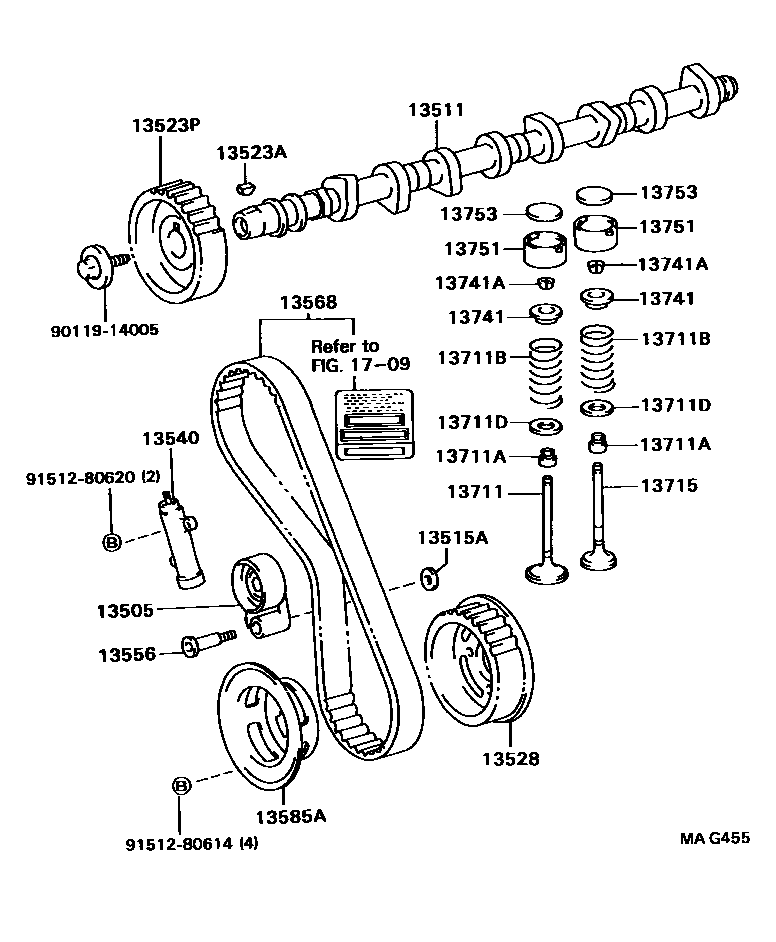 13523P
13523A
13511
13753
13753
13751
13751
13741A
13741A
13741
13741
13711B
13711B
13711D
13711D
13711A
13711A
13711
13715
90119-14005
13568
Refer to FIG. 17-09
13540
91512-80620 (2)
B
13515A
13505
13556
13528
B
13585A
91512-80614 (4)
MA G455