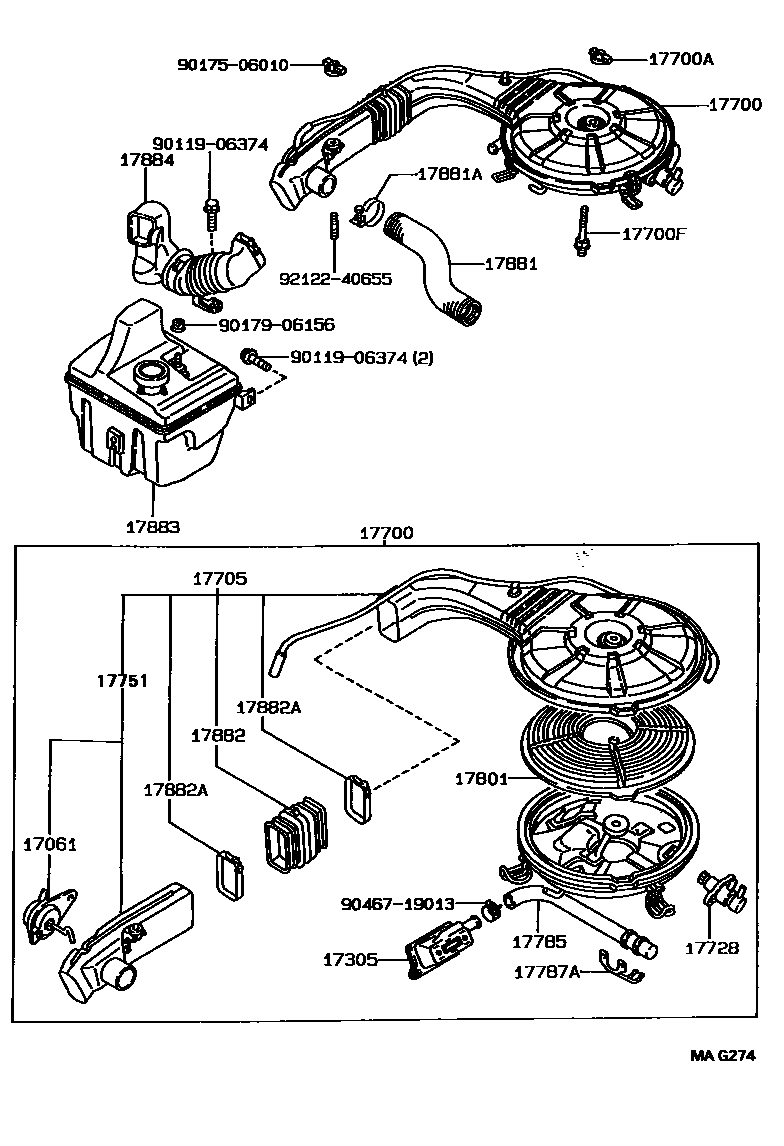 90175-06010
17700A
17700
90119-06374
17884
17881A
17700F
92122-40655
17881
90179-06156
90119-06374 (2)
17883

17700
17705
17751
17882A
17882
17882A
17801
17061
90467-19013
17785
17728
17305
17787A

MA G274