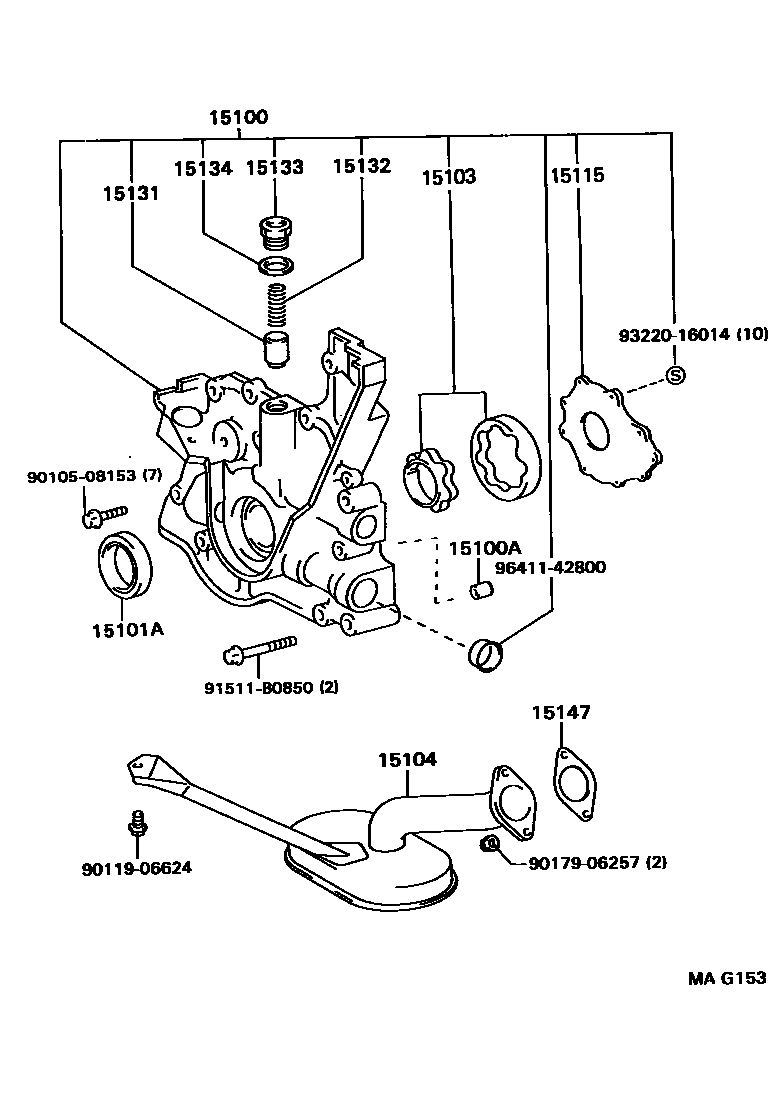 15100
15134 15133 15132
15131
15103
15115
93220-16014 (10)
S
90105-08153 (7)
15100A
96411-42800
15101A
91511-B0850 (2)
15147
15104
90119-06624
90179-06257 (2)
MA G153