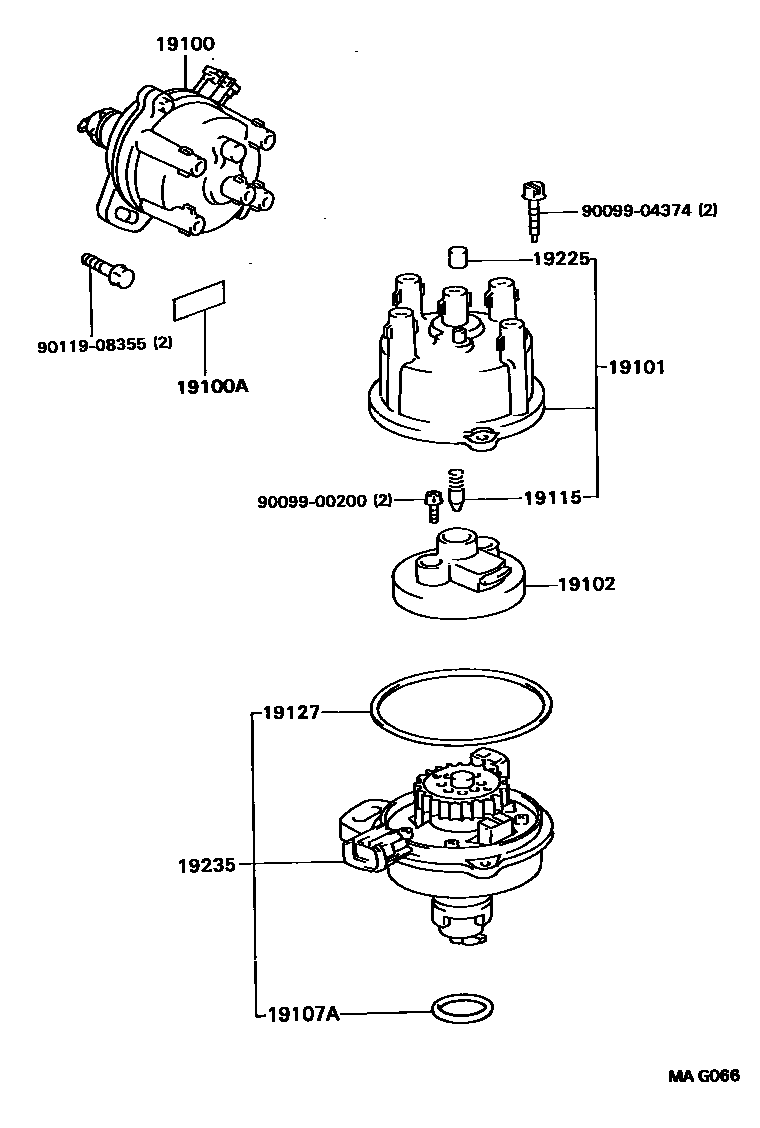 19100

90099-04374 (2)

19225

90119-08355 (2)

19100A

19101

90099-00200 (2)

19115

19102

19127

19235

19107A

MA G066