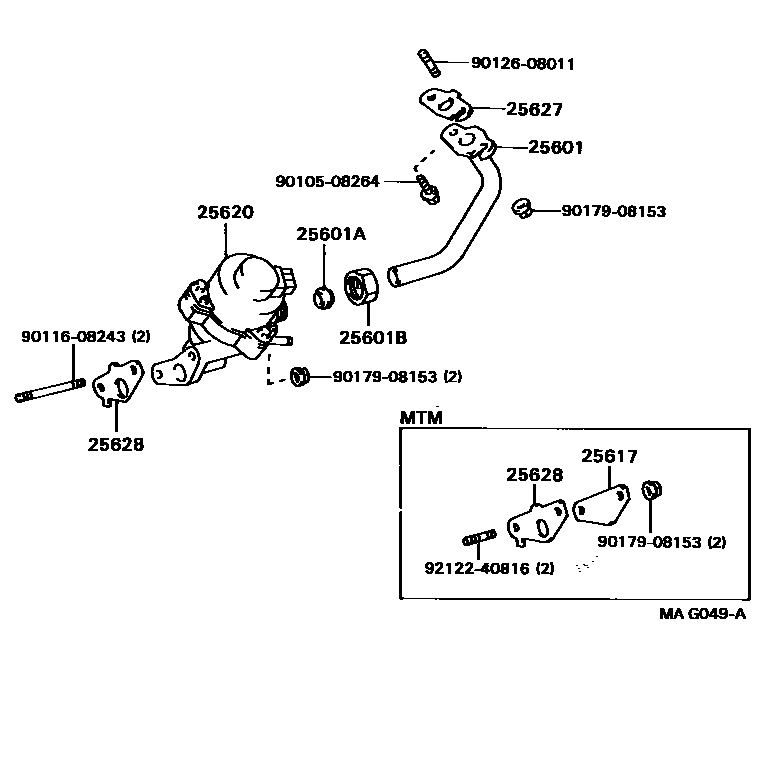 90126-08011
25627
25601
90105-08264
90179-08153
25620
25601A
25601B
90116-08243 (2)
90179-08153 (2)
25628
MTM
25617
25628
90179-08153 (2)
92122-40816 (2)
MA G049-A