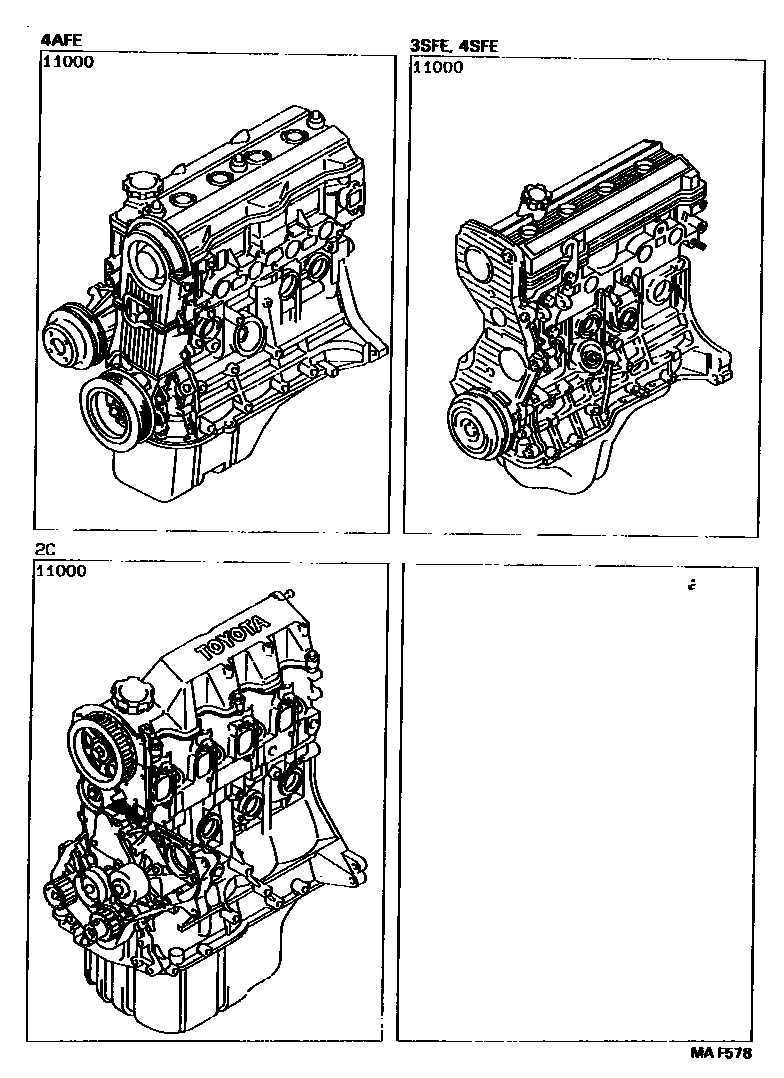 4AFE
11000

3SFE, 4SFE
11000

2C
11000

TOYOTA

MA F578