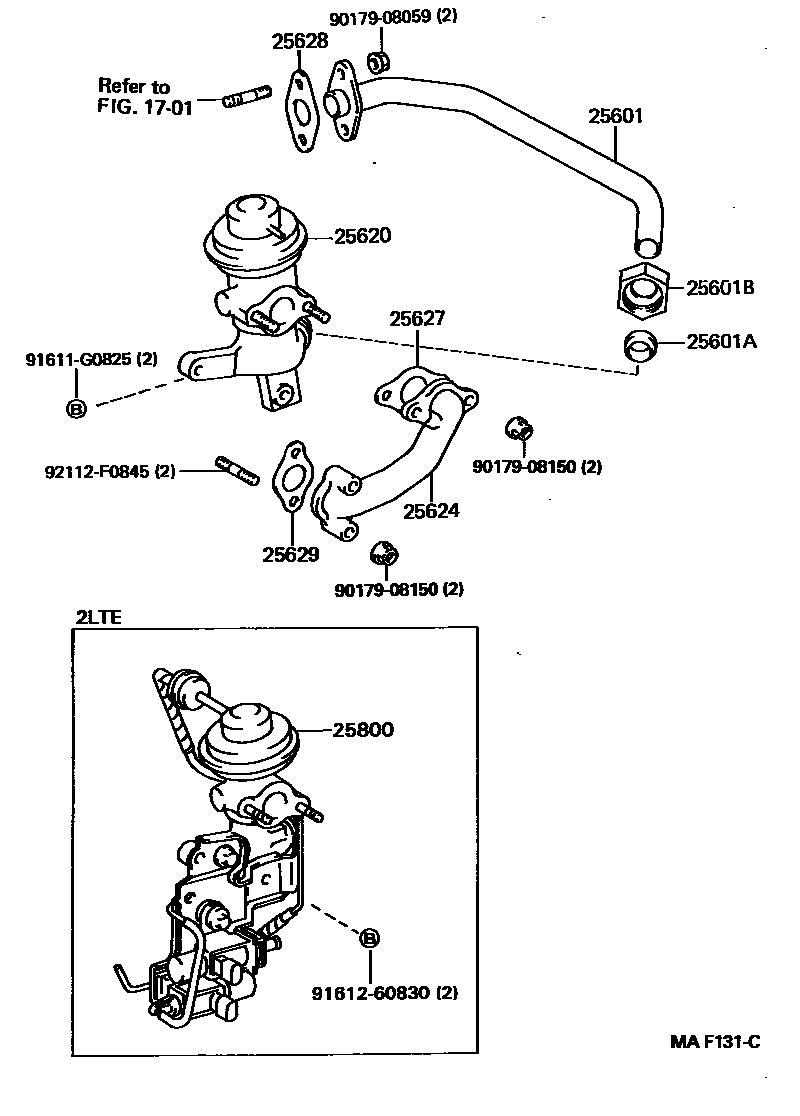 90179-08059 (2)

25628

Refer to FIG. 17-01

25601

25620

25601B

25627

25601A

91611-G0825 (2)

B

92112-F0845 (2)

90179-08150 (2)

25624

25629

90179-08150 (2)

2LTE

25800

B

91612-60830 (2)

MA F131-C