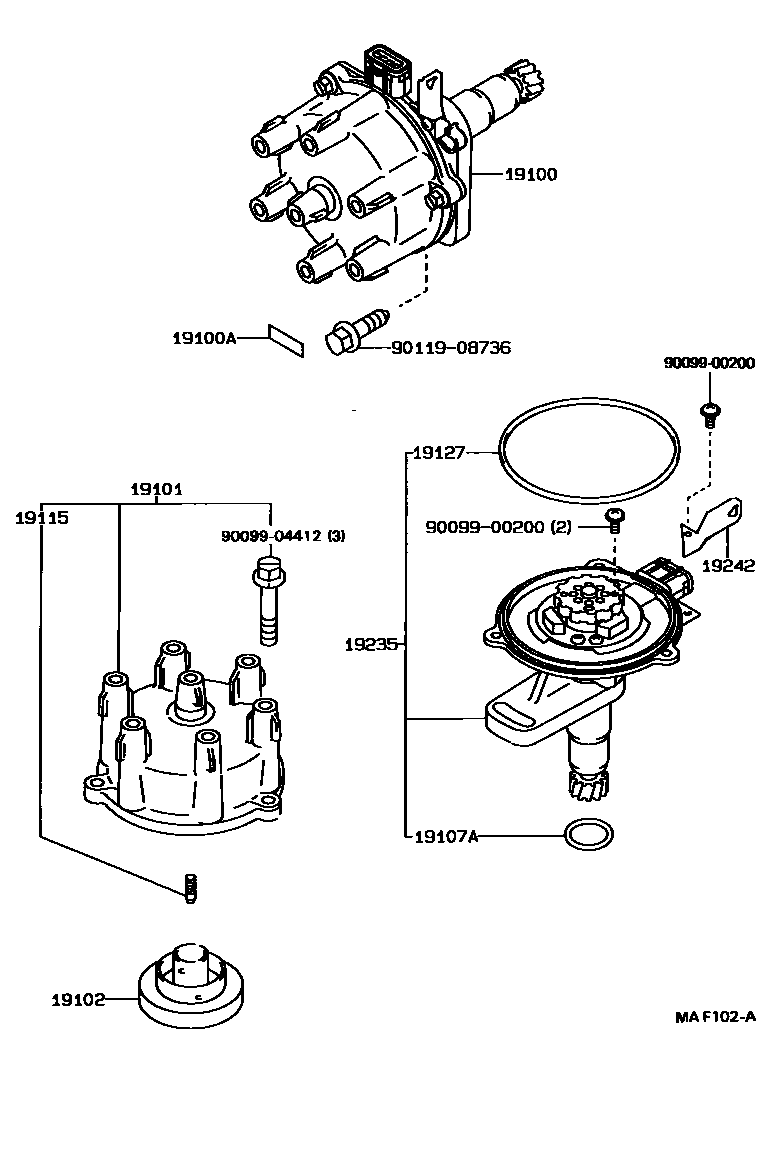 19100

19100A

90119-08736

90099-00200

19127

19101

19115

90099-04412 (3)

90099-00200 (2)

19242

19235

19107A

19102

MA F102-A