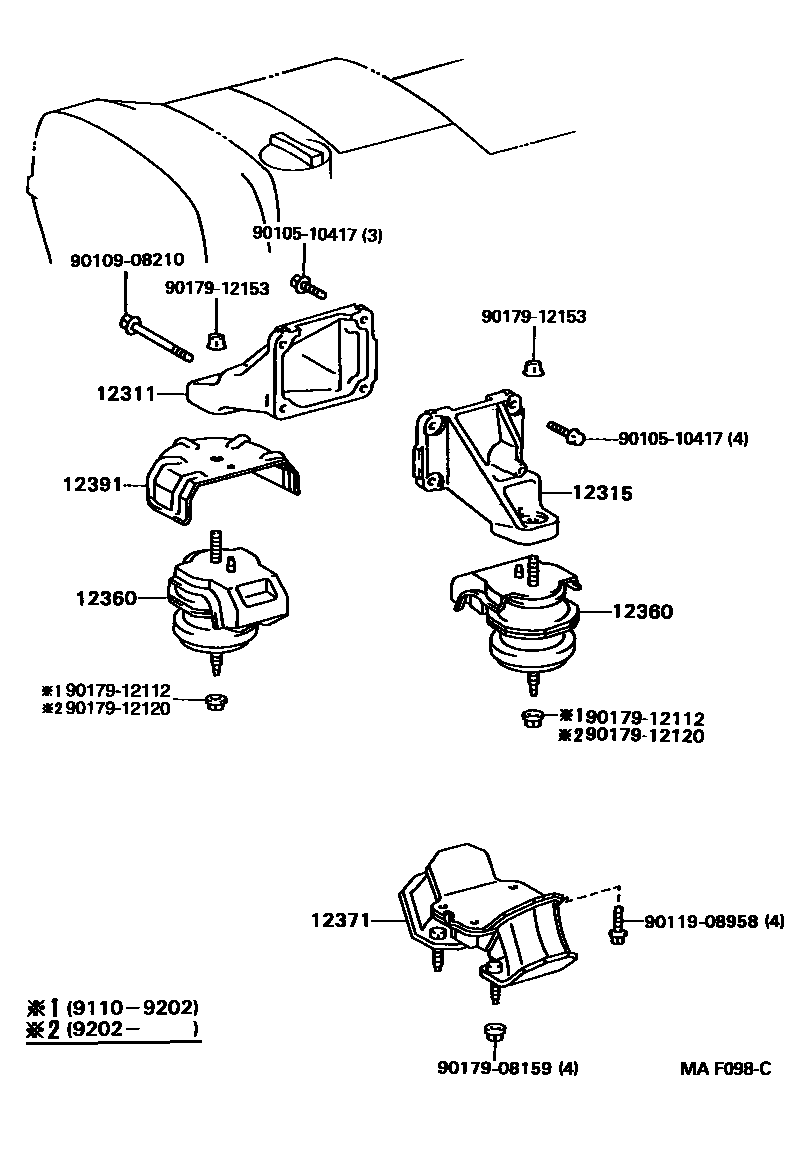 90105-10417 (3)
90109-08210
90179-12153
90179-12153
12311
90105-10417 (4)
12391
12315
12360
12360
※1 90179-12112
※2 90179-12120
※1 90179-12112
※2 90179-12120
12371
90119-08958 (4)
※1 (9110－9202)
※2 (9202－ )
90179-08159 (4)
MA F098-C