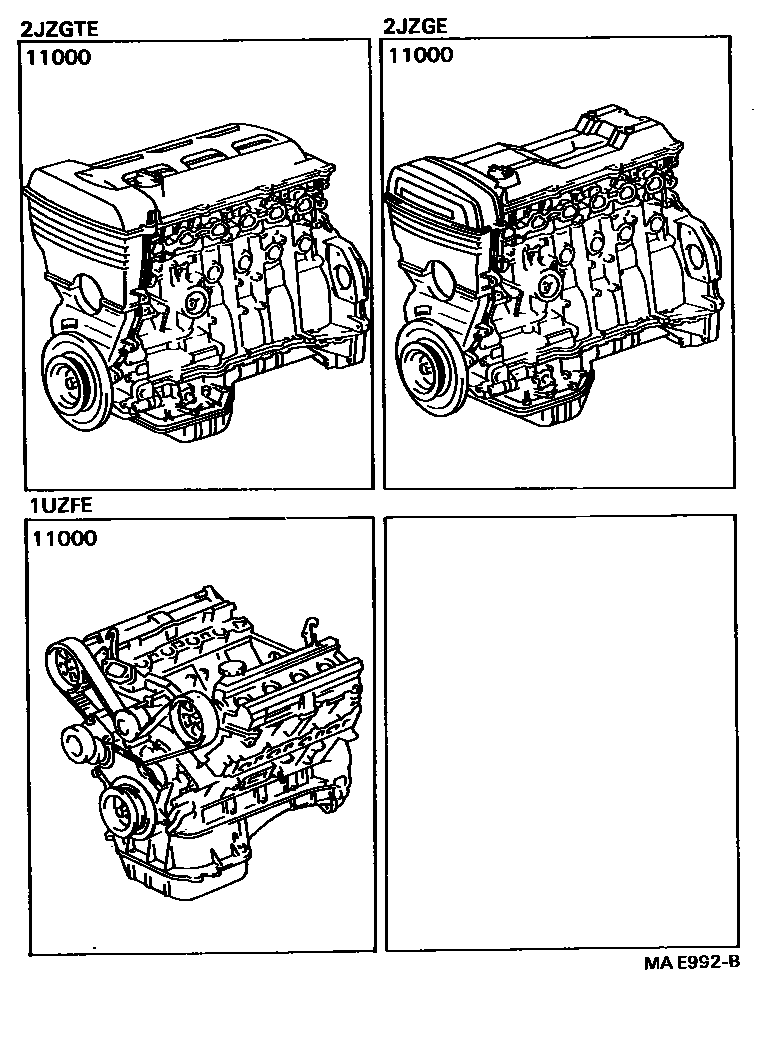 2JZGTE
11000

2JZGE
11000

1UZFE
11000

MA E992-B