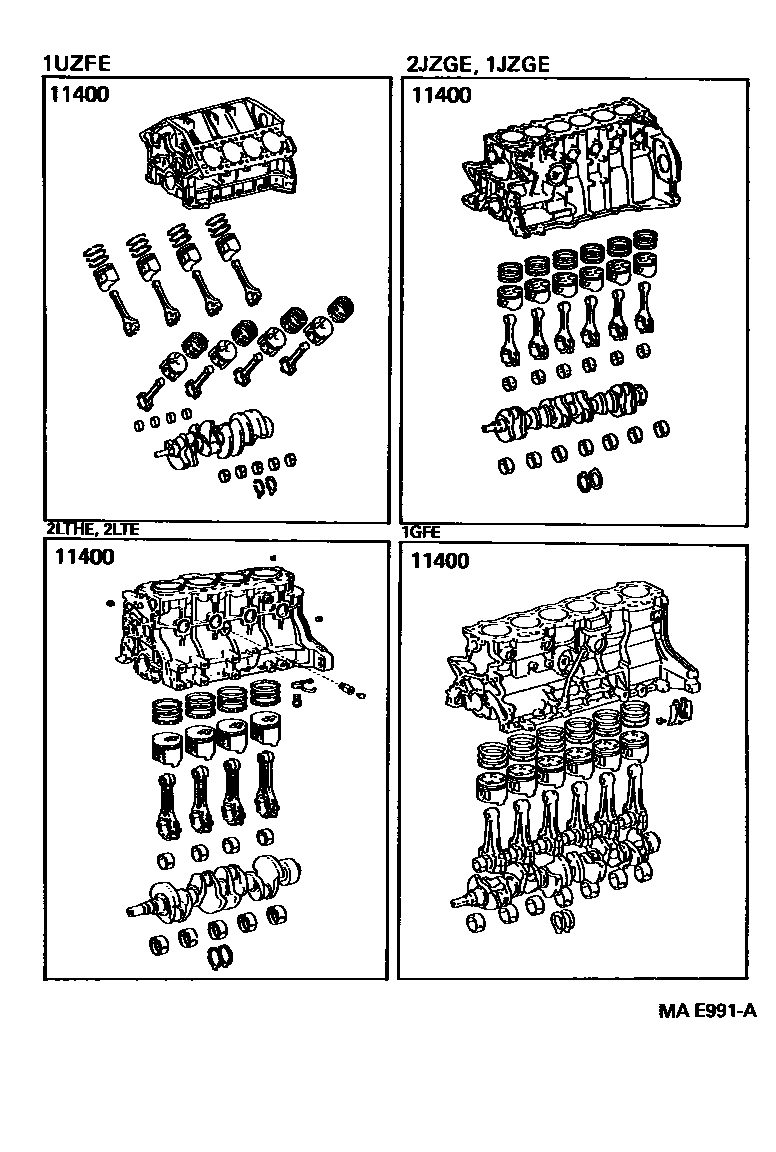 1UZFE

11400

2JZGE, 1JZGE

11400

2LTHE, 2LTE

11400

1GFE

11400

MA E991-A