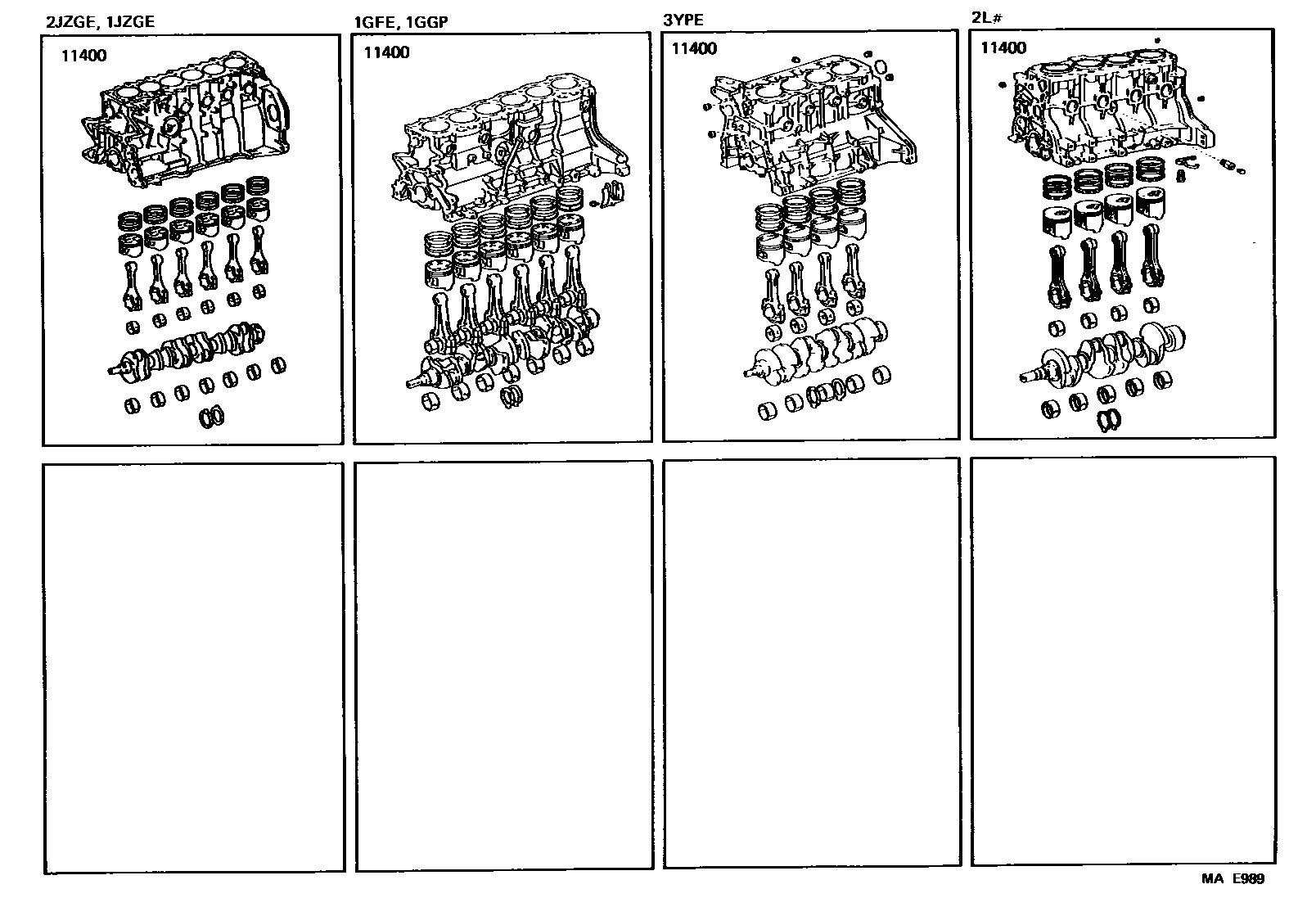 2JZGE, 1JZGE

11400

1GFE, 1GGP

11400

3YPE

11400

2L#

11400

MA E989