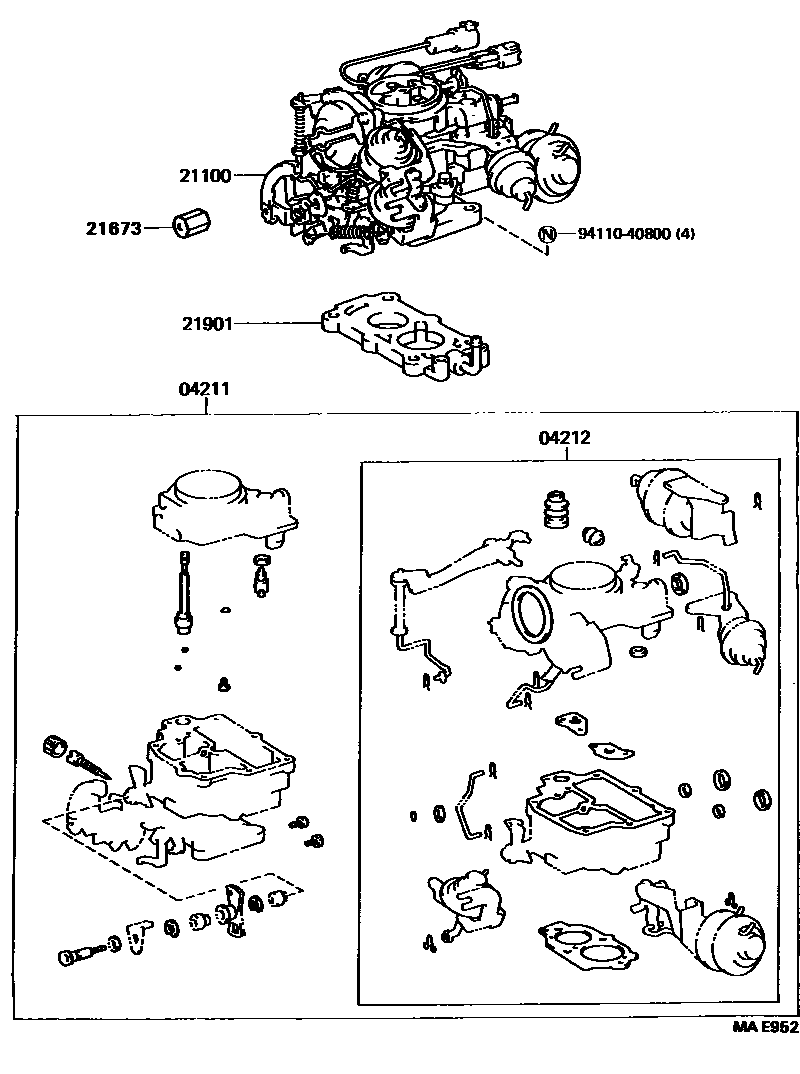 21100

21673

N 94110-40800 (4)

21901

04211

04212

MA E952