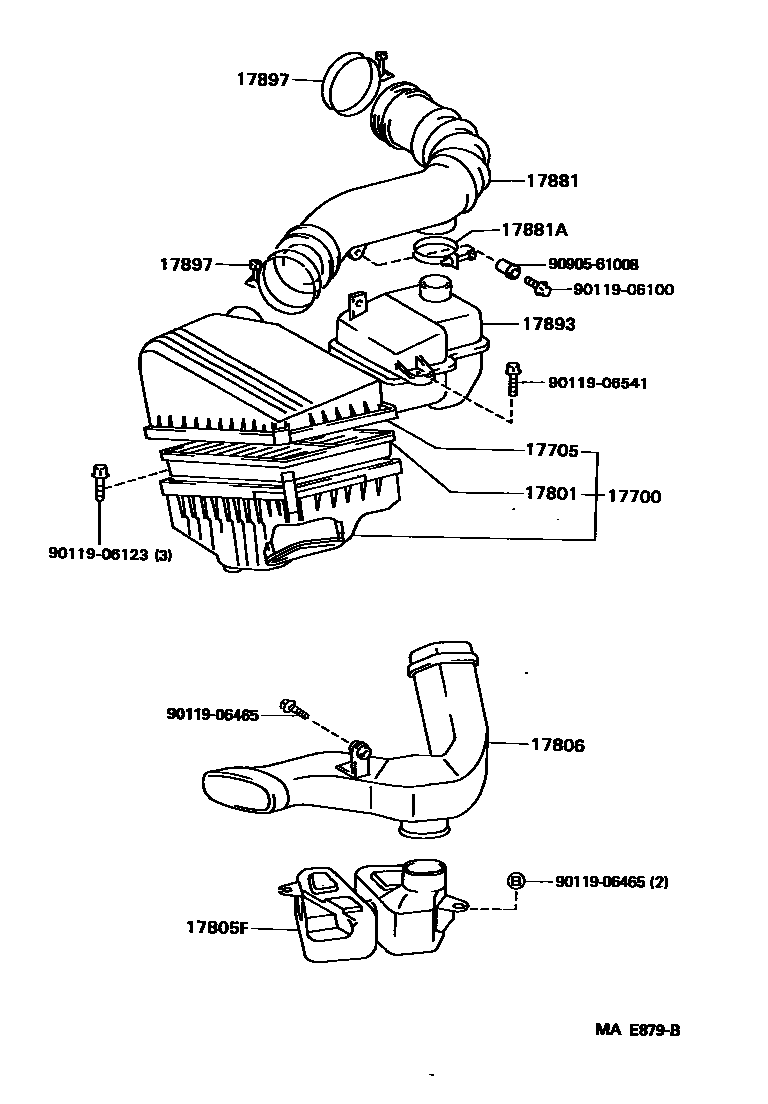 17897
17881
17881A
17897
90905-61008
90119-06100
17893
90119-06541
17705
17801
17700
90119-06123 (3)
90119-06465
17806
B
90119-06465 (2)
17805F
MA E879-B