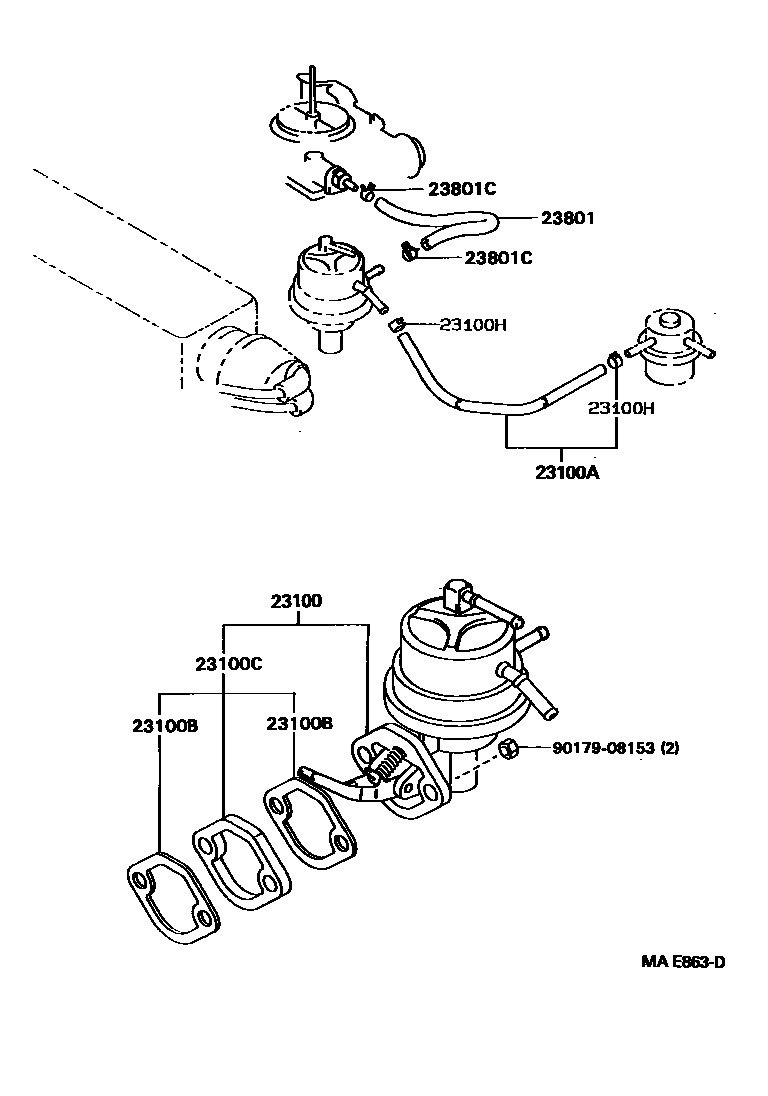 23801C
23801
23801C
23100H
23100H
23100A
23100
23100C
23100B
23100B
90179-08153 (2)
MA E863-D