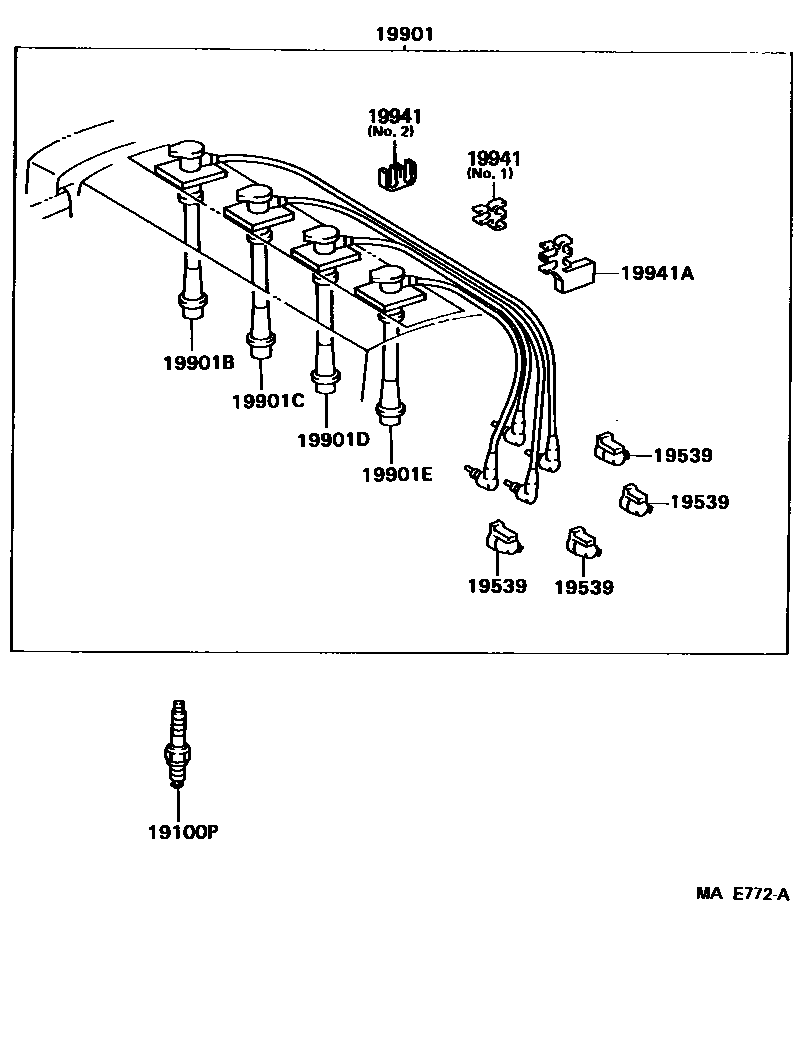 19901

19941
(No. 2)

19941
(No. 1)

19941A

19901B

19901C

19901D

19901E

19539

19539

19539

19539

19100P

MA E772-A